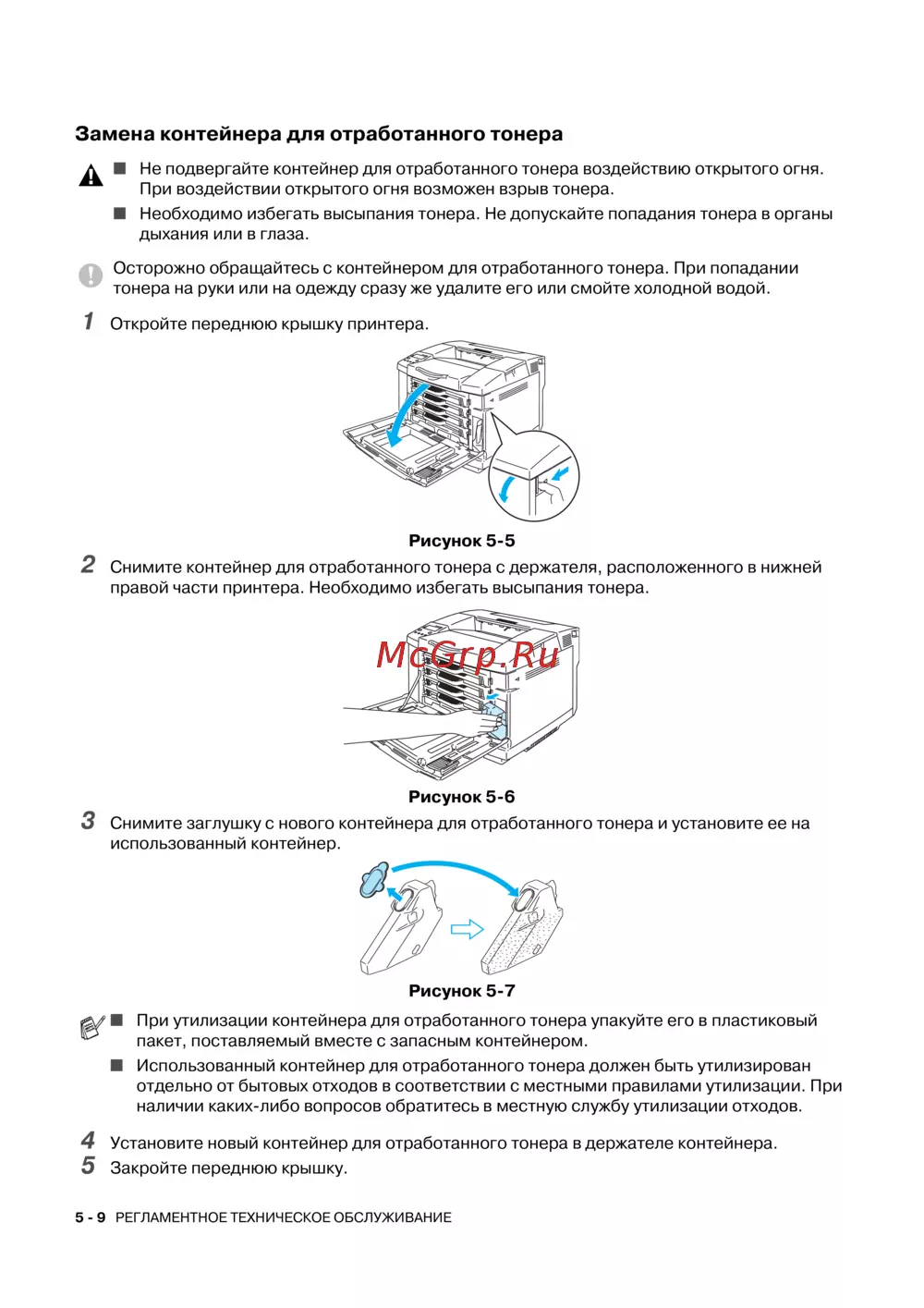 Замена контейнера для отработанного тонера

■ Не подвергайте контейнер для отработанного тонера воздействию открытого огня. При воздействии открытого огня возможен взрыв тонера.

■ Необходимо избегать высыпания тонера. Не допускайте попадания тонера в органы дыхания или в глаза.

Осторожно обращайтесь с контейнером для отработанного тонера. При попадании тонера на руки или на одежду сразу же удалите его или смойте холодной водой.

1 Откройте переднюю крышку принтера.

Рисунок 5-5

2 Снимите контейнер для отработанного тонера с держателя, расположенного в нижней правой части принтера. Необходимо избегать высыпания тонера.

McGrp.Ru

Рисунок 5-6

3 Снимите заглушку с нового контейнера для отработанного тонера и установите ее на использованный контейнер.

Рисунок 5-7

■ При утилизации контейнера для отработанного тонера упакуйте его в пластиковый пакет, поставляемый вместе с запасным контейнером.

■ Использованный контейнер для отработанного тонера должен быть утилизирован отдельно от бытовых отходов в соответствии с местными правилами утилизации. При наличии каких-либо вопросов обратитесь в местную службу утилизации отходов.

4 Установите новый контейнер для отработанного тонера в держателе контейнера.
5 Закройте переднюю крышку.

5 - 9 РЕГЛАМЕНТНОЕ ТЕХНИЧЕСКОЕ ОБСЛУЖИВАНИЕ