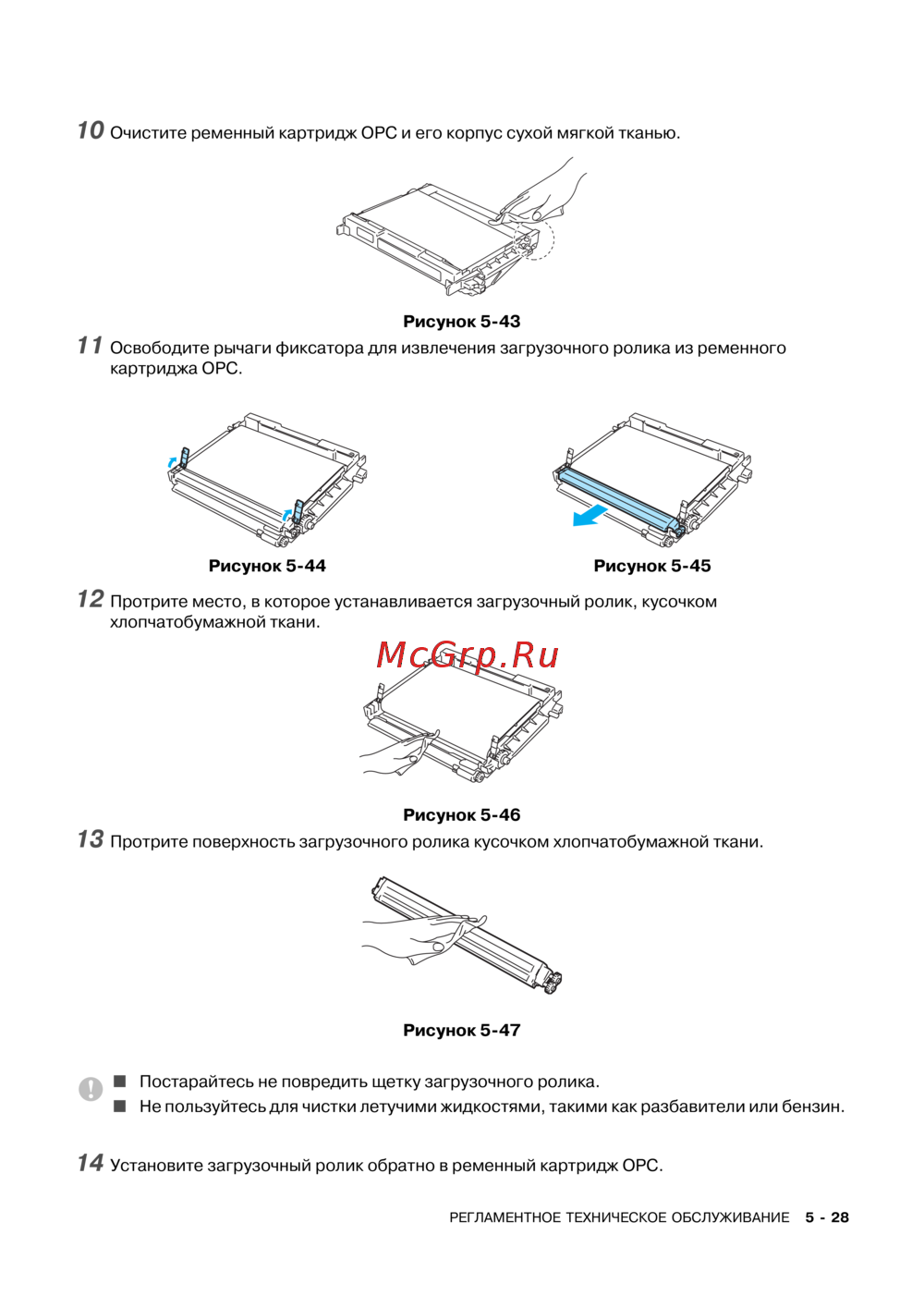 10 Очистите ременный картридж OPC и его корпус сухой мягкой тканью.

Рисунок 5-43

11 Освободите рычаги фиксатора для извлечения загрузочного ролика из ременного картриджа OPC.

Рисунок 5-44

Рисунок 5-45

12 Протрите место, в которое устанавливается загрузочный ролик, кусочком хлопчатобумажной ткани.

McGrp.Ru

Рисунок 5-46

13 Протрите поверхность загрузочного ролика кусочком хлопчатобумажной ткани.

Рисунок 5-47

■ Постарайтесь не повредить щетку загрузочного ролика.
■ Не пользуйтесь для чистки летучими жидкостями, такими как разбавители или бензин.

14 Установите загрузочный ролик обратно в ременный картридж OPC.

РЕГЛАМЕНТНОЕ ТЕХНИЧЕСКОЕ ОБСЛУЖИВАНИЕ 5 - 28