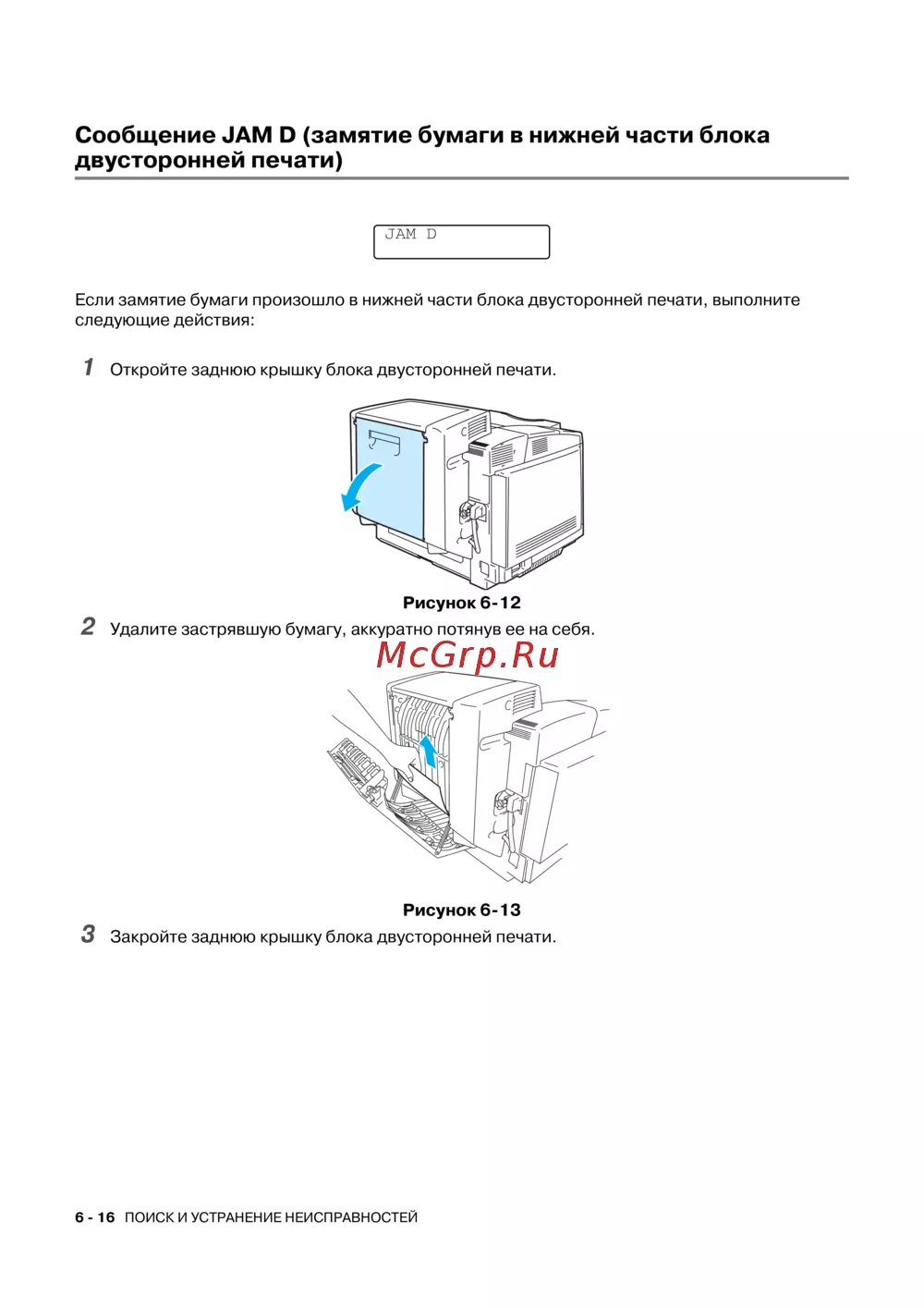 Сообщение JAM D (замятие бумаги в нижней части блока двусторонней печати)

JAM D

Если замятие бумаги произошло в нижней части блока двусторонней печати, выполните следующие действия:

1 Откройте заднюю крышку блока двусторонней печати.

Рисунок 6-12

2 Удалите застрявшую бумагу, аккуратно потянув ее на себя.

McGrp.Ru

Рисунок 6-13

3 Закройте заднюю крышку блока двусторонней печати.

6 - 16 ПОИСК И УСТРАНЕНИЕ НЕИСПРАВНОСТЕЙ