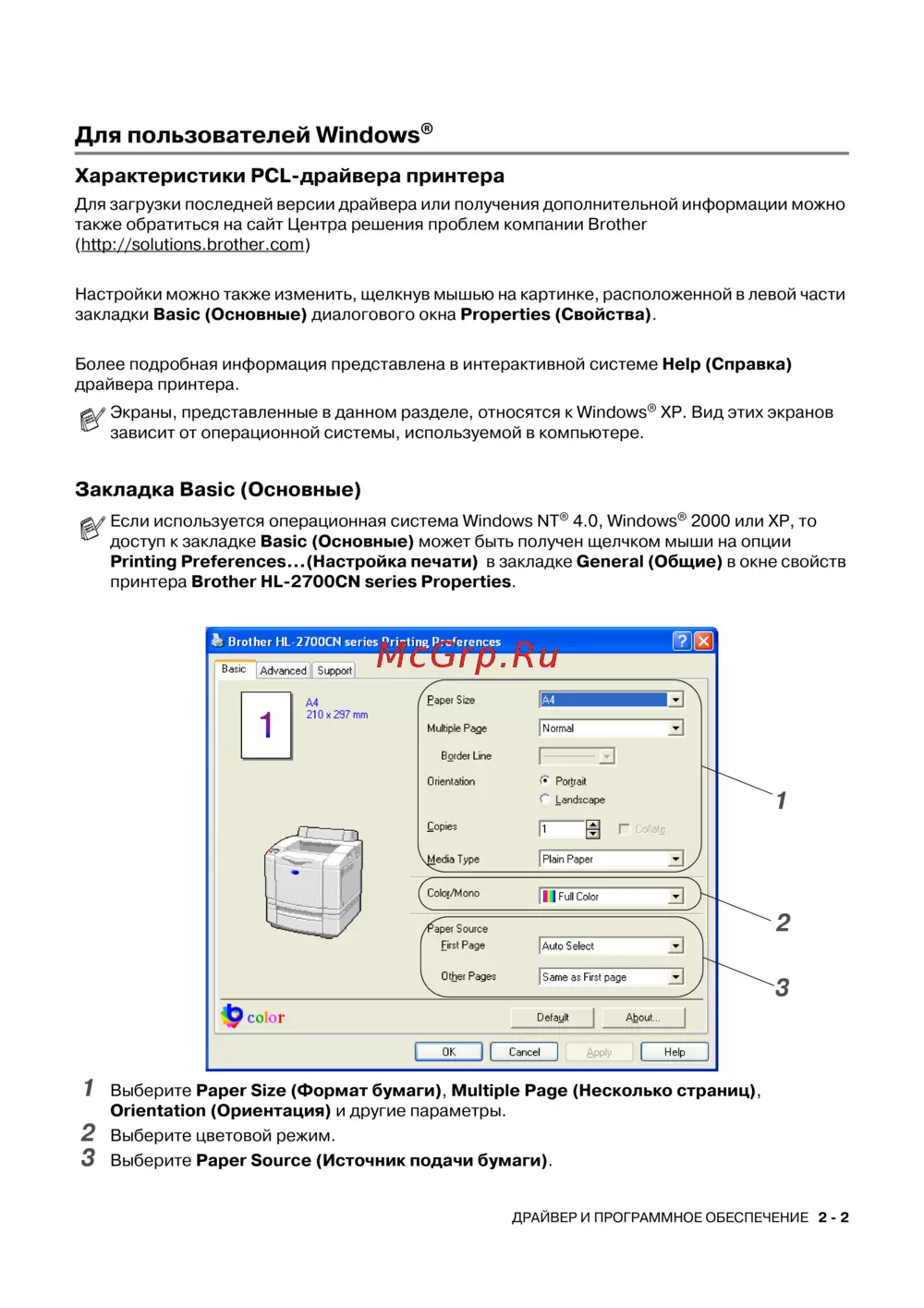 Для пользователей Windows®

Характеристики PCL-драйвера принтера

Для загрузки последней версии драйвера или получения дополнительной информации можно также обратиться на сайт Центра решения проблем компании Brother (http://solutions.brother.com)

Настройки можно также изменить, щелкнув мышью на картинке, расположенной в левой части закладки Basic (Основные) диалогового окна Properties (Свойства).

Более подробная информация представлена в интерактивной системе Help (Справка) драйвера принтера.

Экраны, представленные в данном разделе, относятся к Windows® XP. Вид этих экранов зависит от операционной системы, используемой в компьютере.

Закладка Basic (Основные)

Если используется операционная система Windows NT® 4.0, Windows® 2000 или XP, то доступ к закладке Basic (Основные) может быть получен щелчком мыши на опции Printing Preferences…(Настройка печати) в закладке General (Общие) в окне свойств принтера Brother HL-2700CN series Properties.

Brother HL-2700CN series Printing Preferences
McGrp.Ru
Basic Advanced Support
1
A4
210 x 297 mm
Paper Size A4
Multiple Page Normal
Border Line
Orientation Portrait Landscape
Copies 1 Collate
Media Type Plain Paper
Color/Mono Full Color
Paper Source
First Page Auto Select
Other Pages Same as First page
color
Default About...
OK Cancel Apply Help
1
2
3

1 Выберите Paper Size (Формат бумаги), Multiple Page (Несколько страниц), Orientation (Ориентация) и другие параметры.
2 Выберите цветовой режим.
3 Выберите Paper Source (Источник подачи бумаги).

ДРАЙВЕР И ПРОГРАММНОЕ ОБЕСПЕЧЕНИЕ 2 - 2