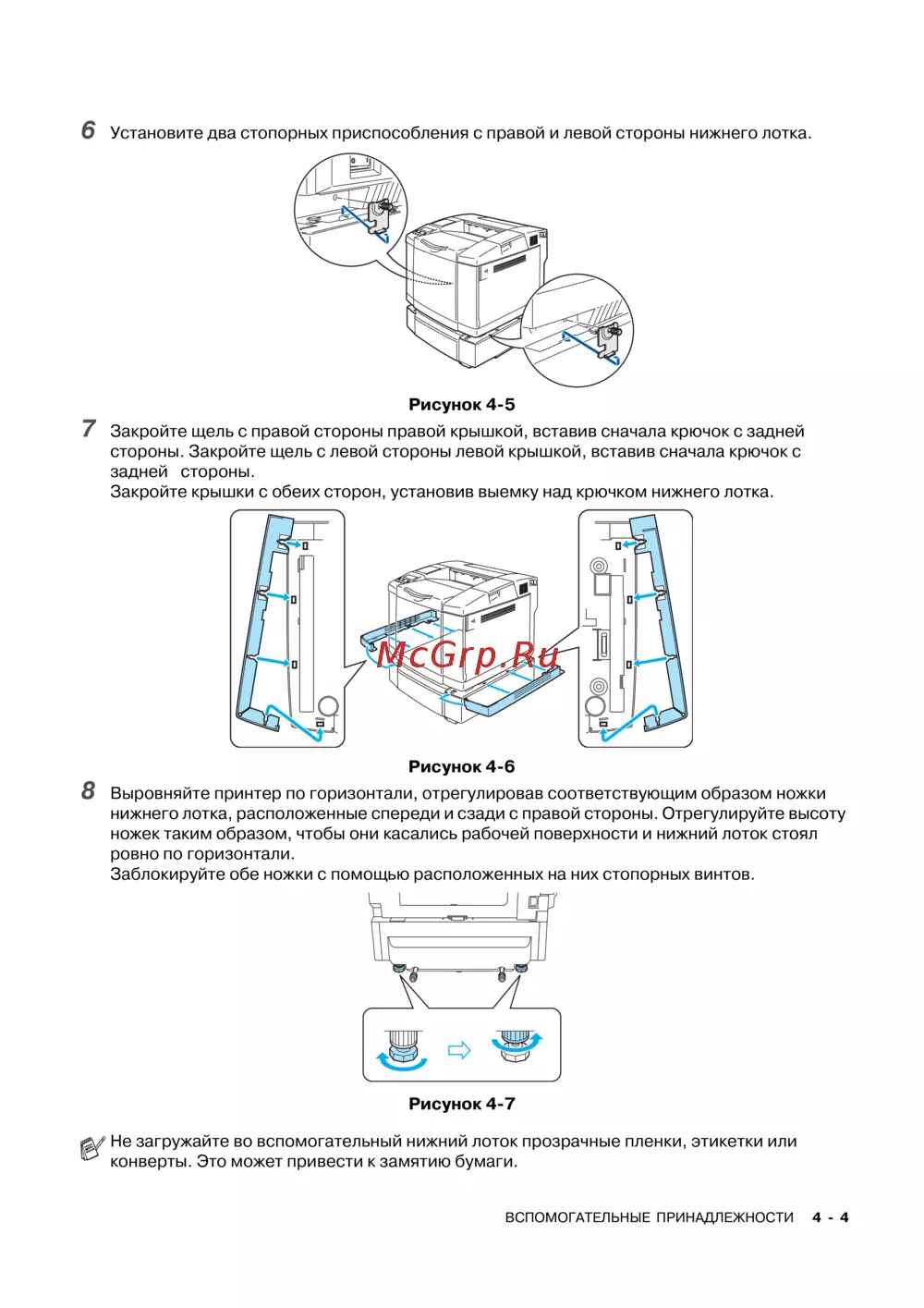 6 Установите два стопорных приспособления с правой и левой стороны нижнего лотка.

Рисунок 4-5

7 Закройте щель с правой стороны правой крышкой, вставив сначала крючок с задней стороны. Закройте щель с левой стороны левой крышкой, вставив сначала крючок с задней стороны.
Закройте крышки с обеих сторон, установив выемку над крючком нижнего лотка.

McGrp.Ru

Рисунок 4-6

8 Выровняйте принтер по горизонтали, отрегулировав соответствующим образом ножки нижнего лотка, расположенные спереди и сзади с правой стороны. Отрегулируйте высоту ножек таким образом, чтобы они касались рабочей поверхности и нижний лоток стоял ровно по горизонтали.
Заблокируйте обе ножки с помощью расположенных на них стопорных винтов.

Рисунок 4-7

Не загружайте во вспомогательный нижний лоток прозрачные пленки, этикетки или конверты. Это может привести к замятию бумаги.

ВСПОМОГАТЕЛЬНЫЕ ПРИНАДЛЕЖНОСТИ 4 - 4