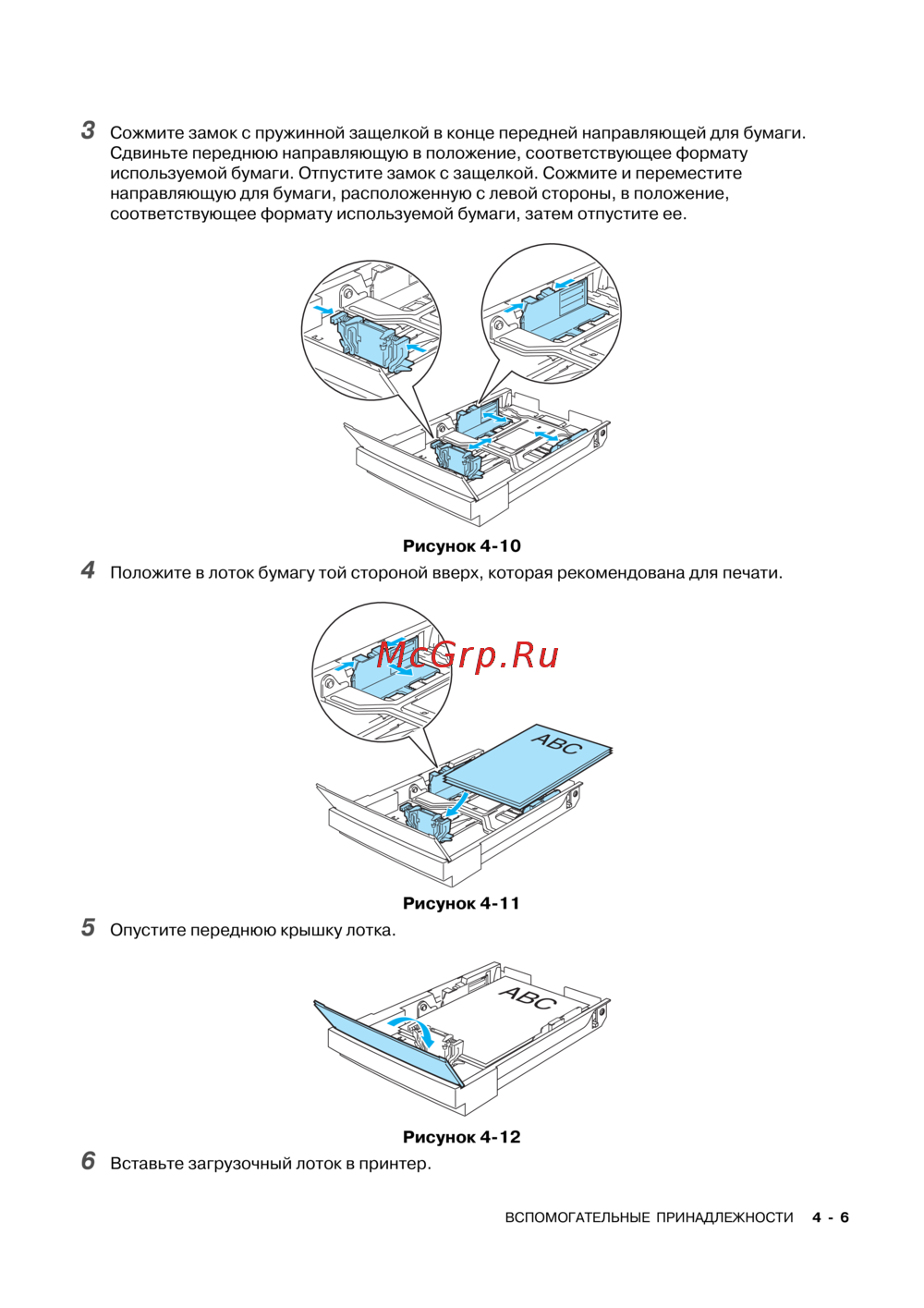 3 Сожмите замок с пружинной защелкой в конце передней направляющей для бумаги. Сдвиньте переднюю направляющую в положение, соответствующее формату используемой бумаги. Отпустите замок с защелкой. Сожмите и переместите направляющую для бумаги, расположенную с левой стороны, в положение, соответствующее формату используемой бумаги, затем отпустите ее.

Рисунок 4-10

4 Положите в лоток бумагу той стороной вверх, которая рекомендована для печати.

McGrp.Ru

ABC

Рисунок 4-11

5 Опустите переднюю крышку лотка.

ABC

Рисунок 4-12

6 Вставьте загрузочный лоток в принтер.

ВСПОМОГАТЕЛЬНЫЕ ПРИНАДЛЕЖНОСТИ 4 - 6