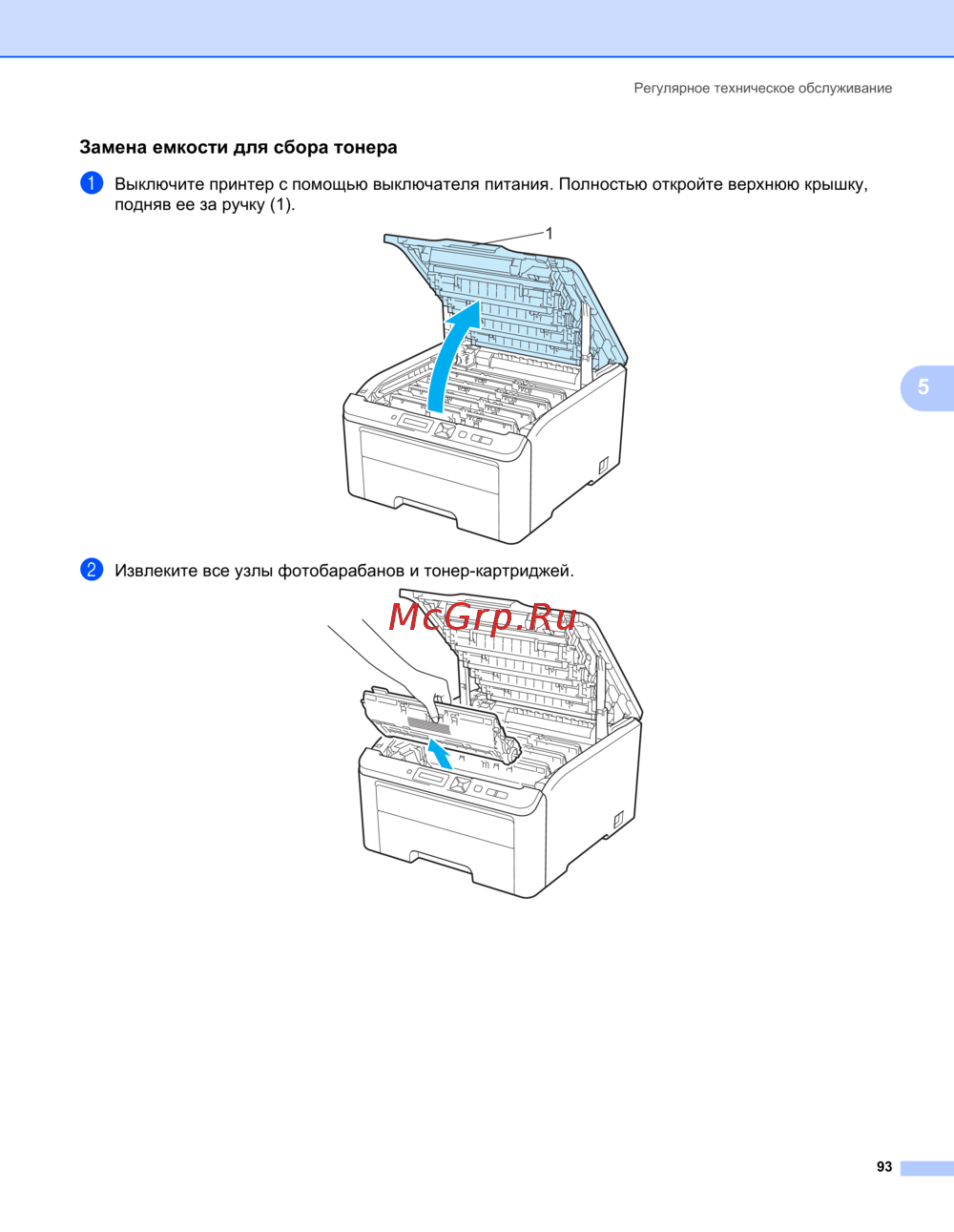 Регулярное техническое обслуживание

Замена емкости для сбора тонера

1 Выключите принтер с помощью выключателя питания. Полностью откройте верхнюю крышку, подняв ее за ручку (1).

1

5

2 Извлеките все узлы фотобарабанов и тонер-картриджей.

McGrp.Ru

93