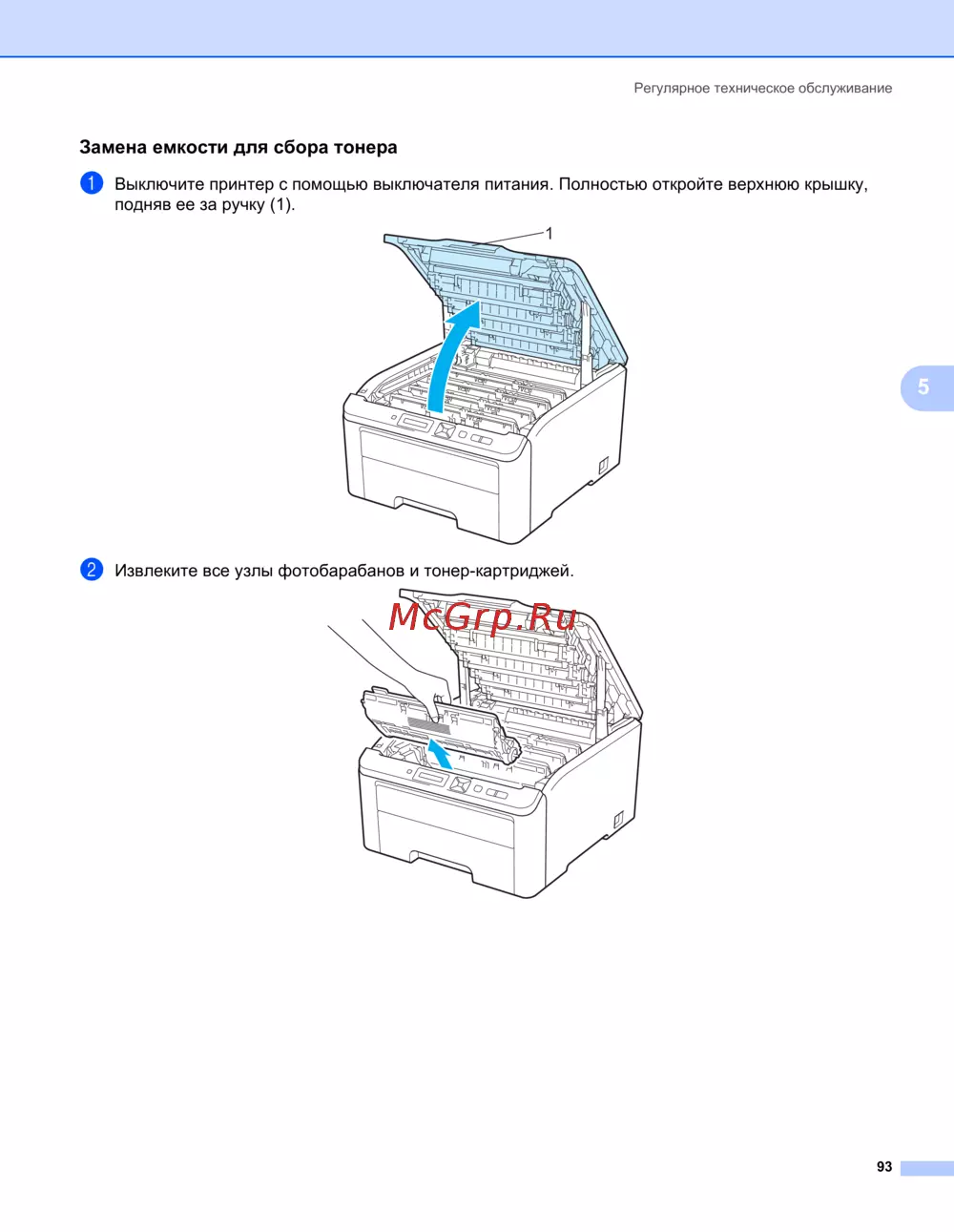 Регулярное техническое обслуживание

Замена емкости для сбора тонера

1 Выключите принтер с помощью выключателя питания. Полностью откройте верхнюю крышку, подняв ее за ручку (1).

1

5

2 Извлеките все узлы фотобарабанов и тонер-картриджей.

McGrp.Ru

93