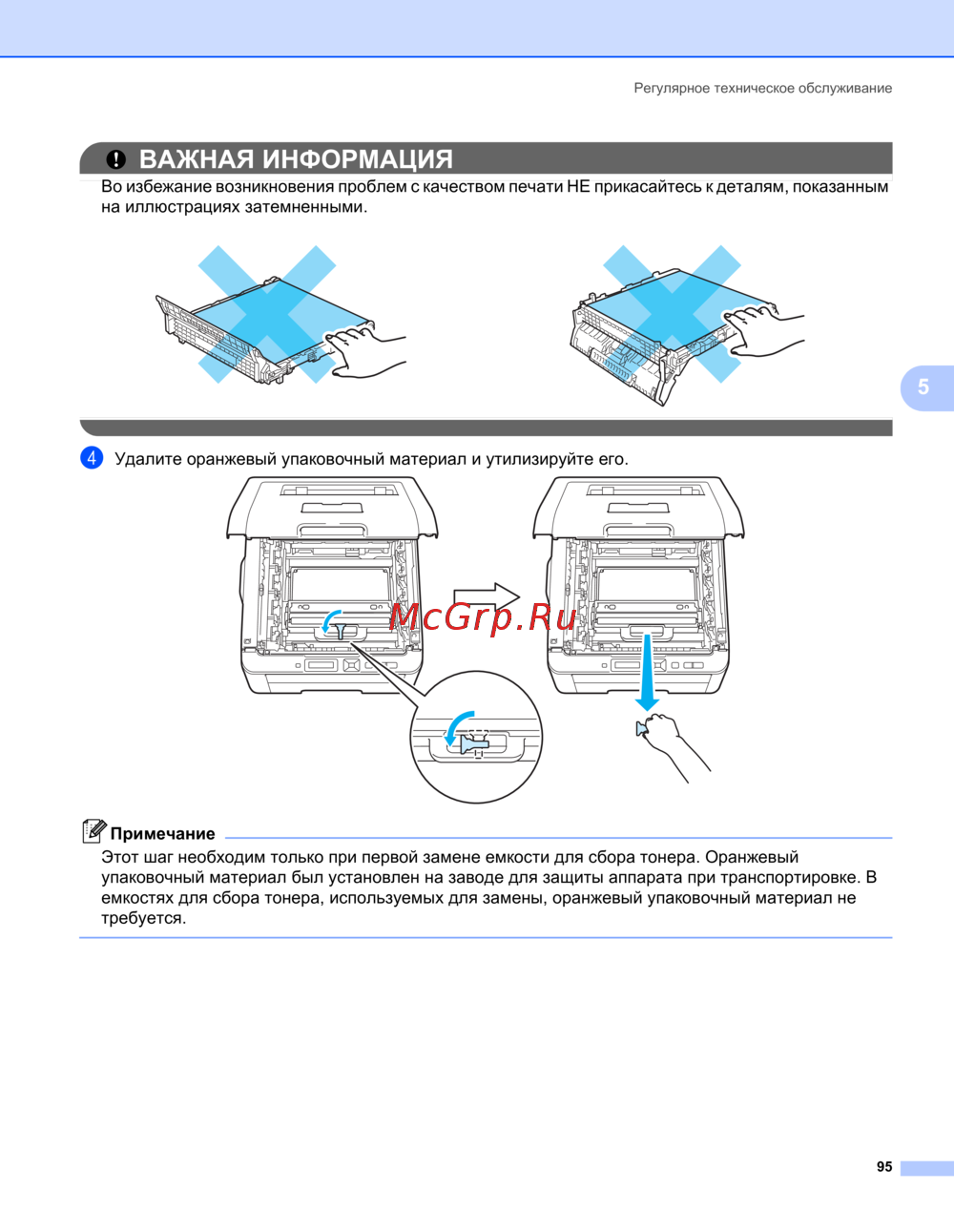 Регулярное техническое обслуживание

ВАЖНАЯ ИНФОРМАЦИЯ

Во избежание возникновения проблем с качеством печати НЕ прикасайтесь к деталям, показанным на иллюстрациях затемненными.

5

4 Удалите оранжевый упаковочный материал и утилизируйте его.

McGrp.Ru

Примечание

Этот шаг необходим только при первой замене емкости для сбора тонера. Оранжевый упаковочный материал был установлен на заводе для защиты аппарата при транспортировке. В емкостях для сбора тонера, используемых для замены, оранжевый упаковочный материал не требуется.

95