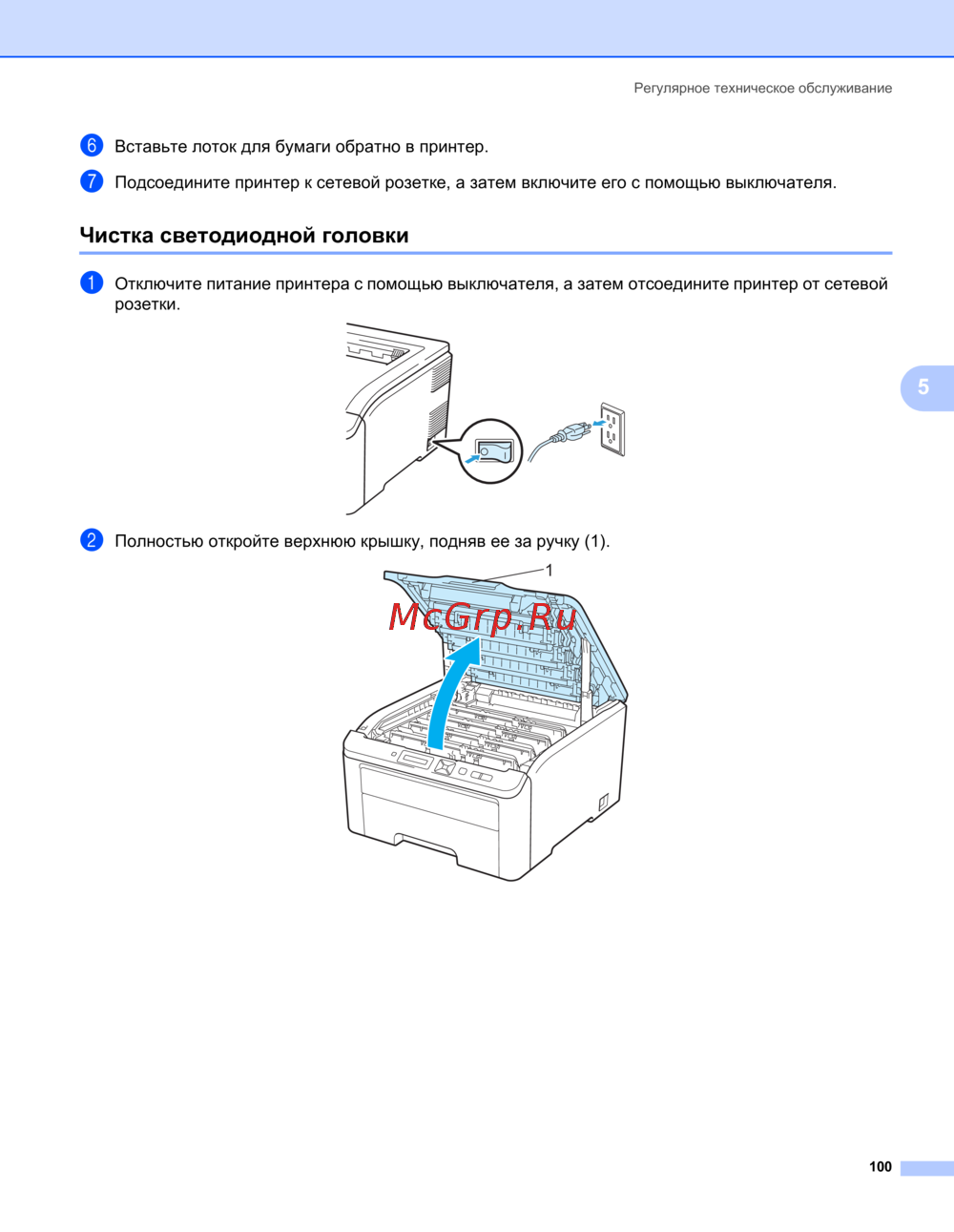 Регулярное техническое обслуживание

6 Вставьте лоток для бумаги обратно в принтер.

7 Подсоедините принтер к сетевой розетке, а затем включите его с помощью выключателя.

Чистка светодиодной головки

1 Отключите питание принтера с помощью выключателя, а затем отсоедините принтер от сетевой розетки.

5

2 Полностью откройте верхнюю крышку, подняв ее за ручку (1).

1

McGrp.Ru

100