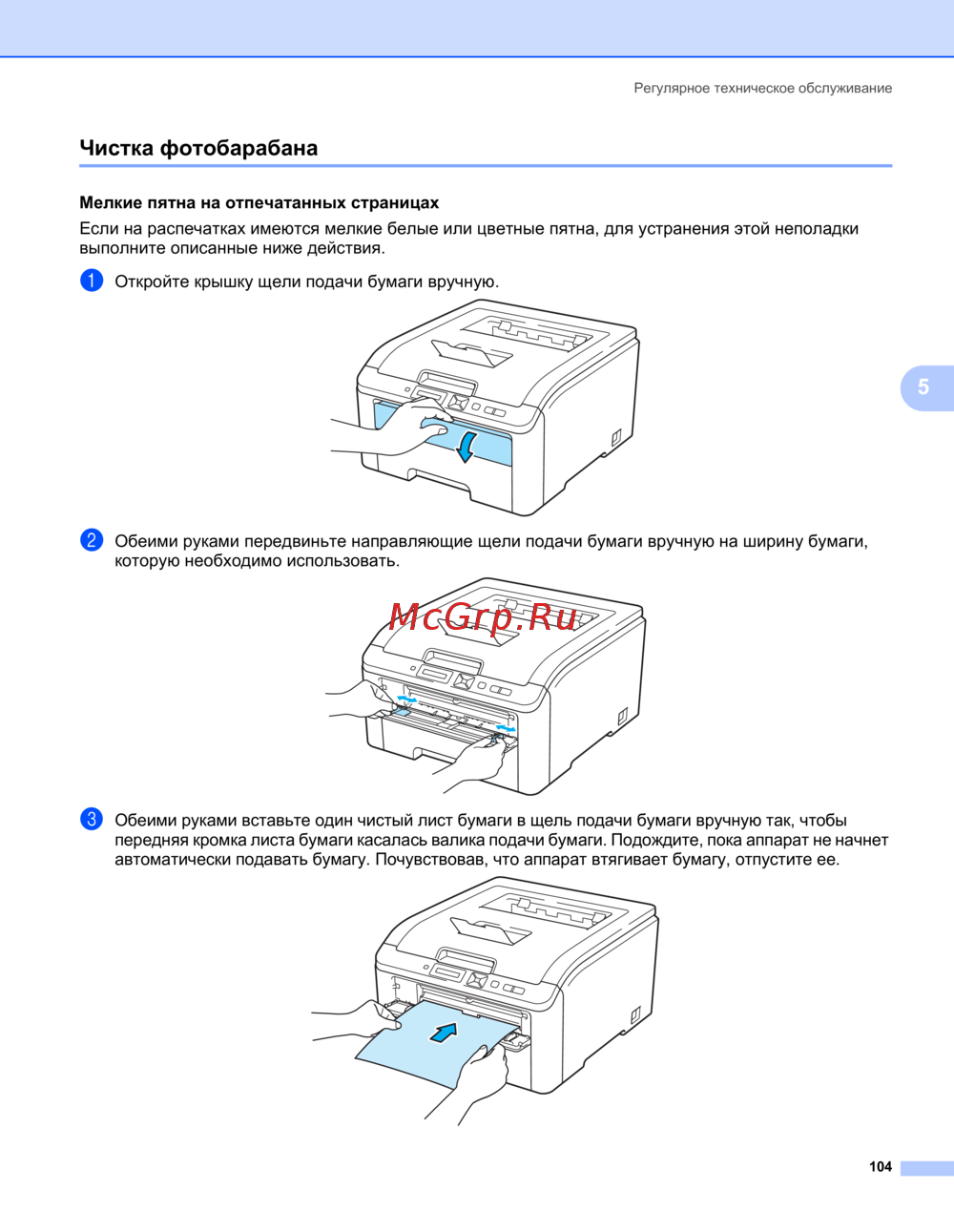 Регулярное техническое обслуживание

Чистка фотобарабана

Мелкие пятна на отпечатанных страницах

Если на распечатках имеются мелкие белые или цветные пятна, для устранения этой неполадки выполните описанные ниже действия.

1 Откройте крышку щели подачи бумаги вручную.

5

2 Обеими руками передвиньте направляющие щели подачи бумаги вручную на ширину бумаги, которую необходимо использовать.

McGrp.Ru

3 Обеими руками вставьте один чистый лист бумаги в щель подачи бумаги вручную так, чтобы передняя кромка листа бумаги касалась валика подачи бумаги. Подождите, пока аппарат не начнет автоматически подавать бумагу. Почувствовав, что аппарат втягивает бумагу, отпустите ее.

104