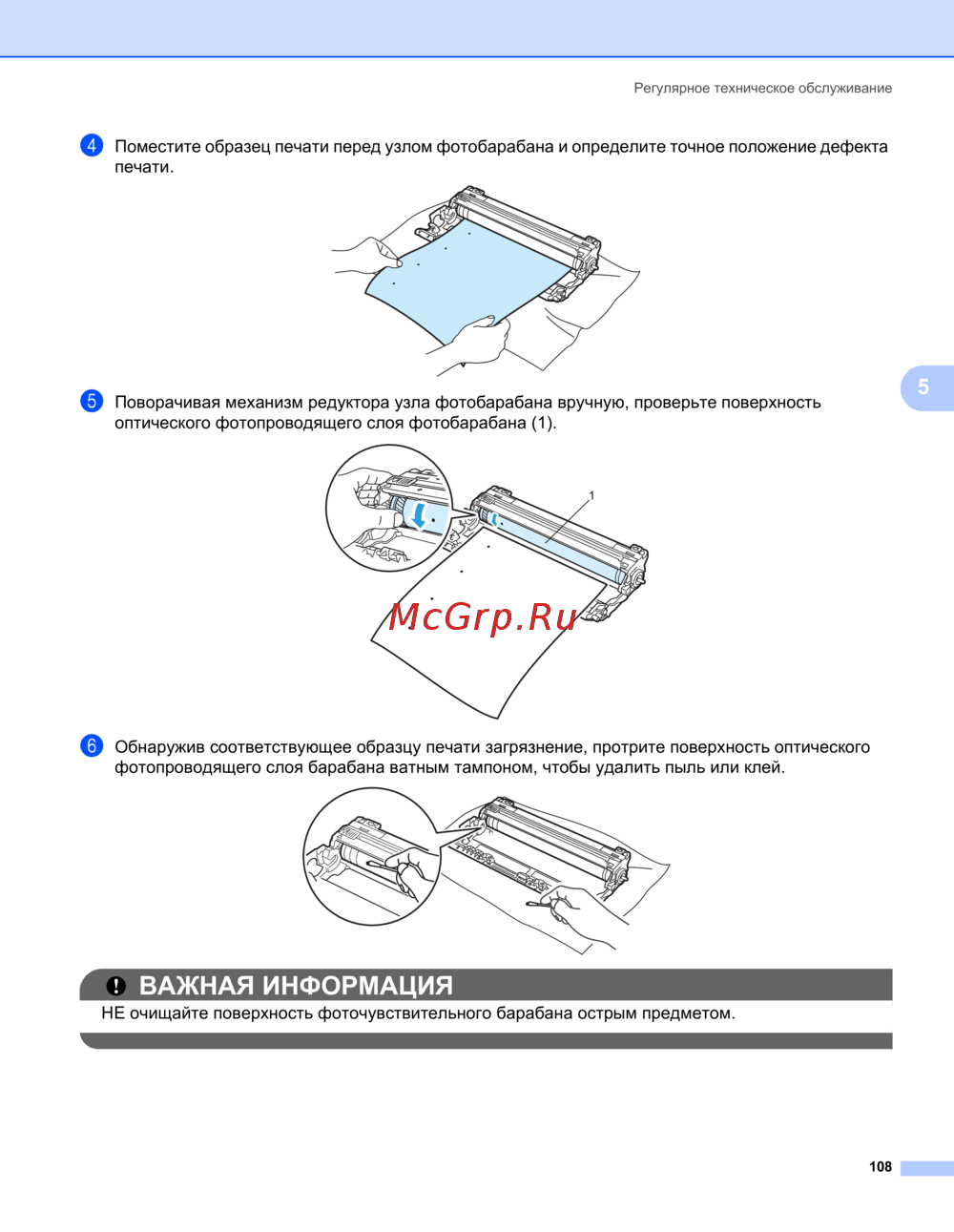 Регулярное техническое обслуживание

4 Поместите образец печати перед узлом фотобарабана и определите точное положение дефекта печати.

5

5 Поворачивая механизм редуктора узла фотобарабана вручную, проверьте поверхность оптического фотопроводящего слоя фотобарабана (1).

1

McGrp.Ru

6 Обнаружив соответствующее образцу печати загрязнение, протрите поверхность оптического фотопроводящего слоя барабана ватным тампоном, чтобы удалить пыль или клей.

ВАЖНАЯ ИНФОРМАЦИЯ

НЕ очищайте поверхность фоточувствительного барабана острым предметом.

108