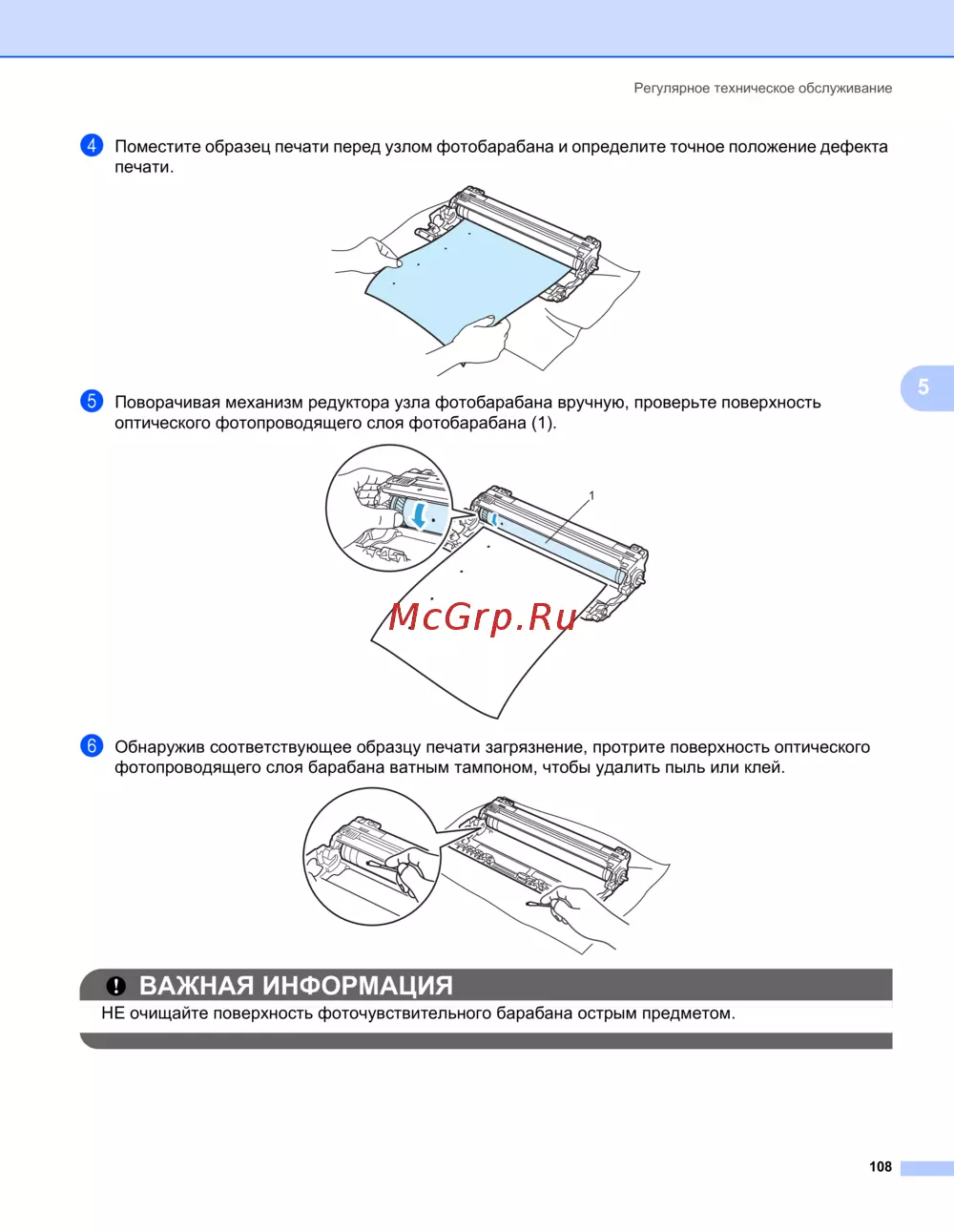 Регулярное техническое обслуживание

4 Поместите образец печати перед узлом фотобарабана и определите точное положение дефекта печати.

5

5 Поворачивая механизм редуктора узла фотобарабана вручную, проверьте поверхность оптического фотопроводящего слоя фотобарабана (1).

1

McGrp.Ru

6 Обнаружив соответствующее образцу печати загрязнение, протрите поверхность оптического фотопроводящего слоя барабана ватным тампоном, чтобы удалить пыль или клей.

ВАЖНАЯ ИНФОРМАЦИЯ

НЕ очищайте поверхность фоточувствительного барабана острым предметом.

108