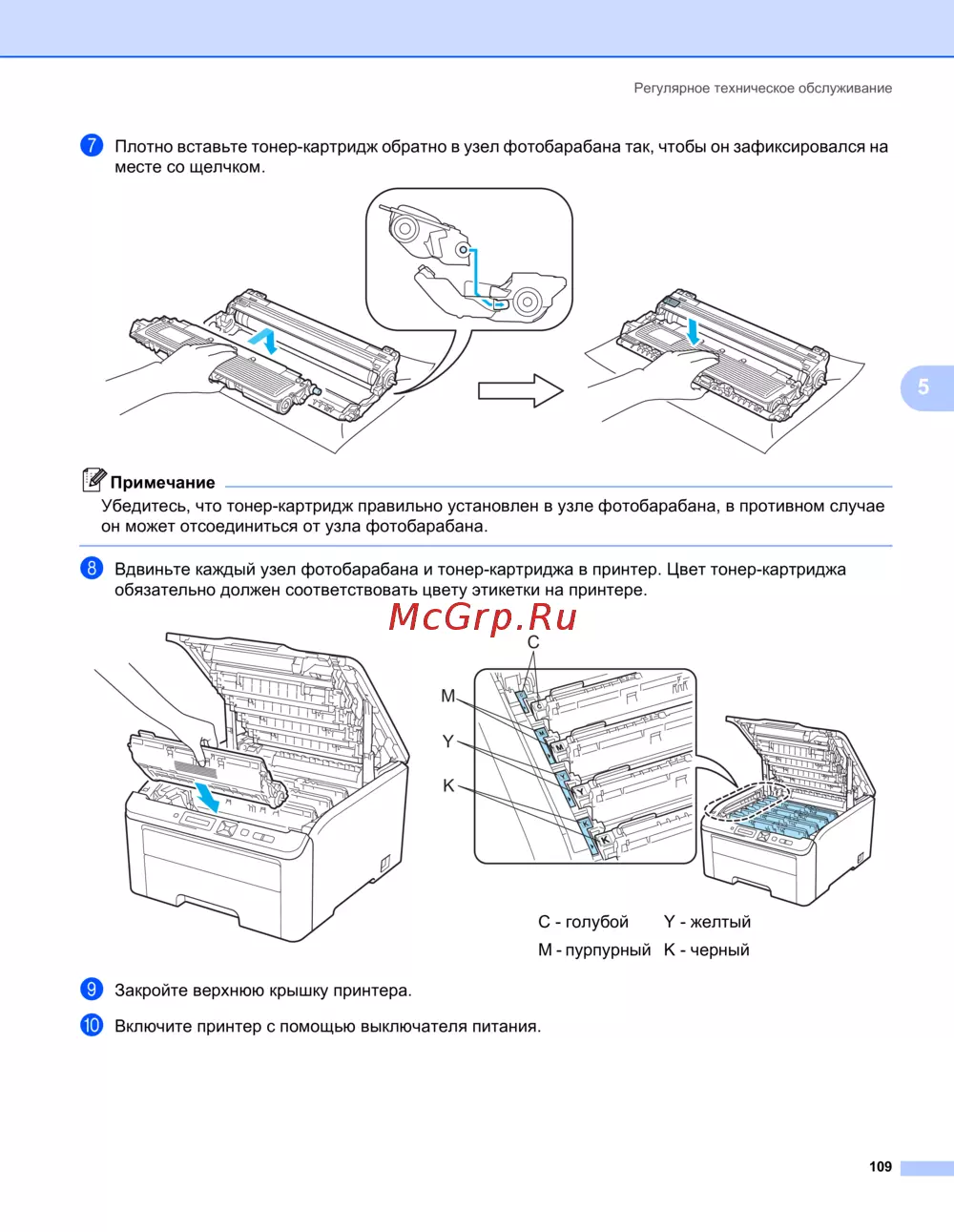 Регулярное техническое обслуживание

7 Плотно вставьте тонер-картридж обратно в узел фотобарабана так, чтобы он зафиксировался на месте со щелчком.

5

Примечание

Убедитесь, что тонер-картридж правильно установлен в узле фотобарабана, в противном случае он может отсоединиться от узла фотобарабана.

8 Вдвиньте каждый узел фотобарабана и тонер-картриджа в принтер. Цвет тонер-картриджа обязательно должен соответствовать цвету этикетки на принтере.

McGrp.Ru

C
M
Y
K
C
M
Y
K

C - голубой Y - желтый
M - пурпурный K - черный

9 Закройте верхнюю крышку принтера.

10 Включите принтер с помощью выключателя питания.

109