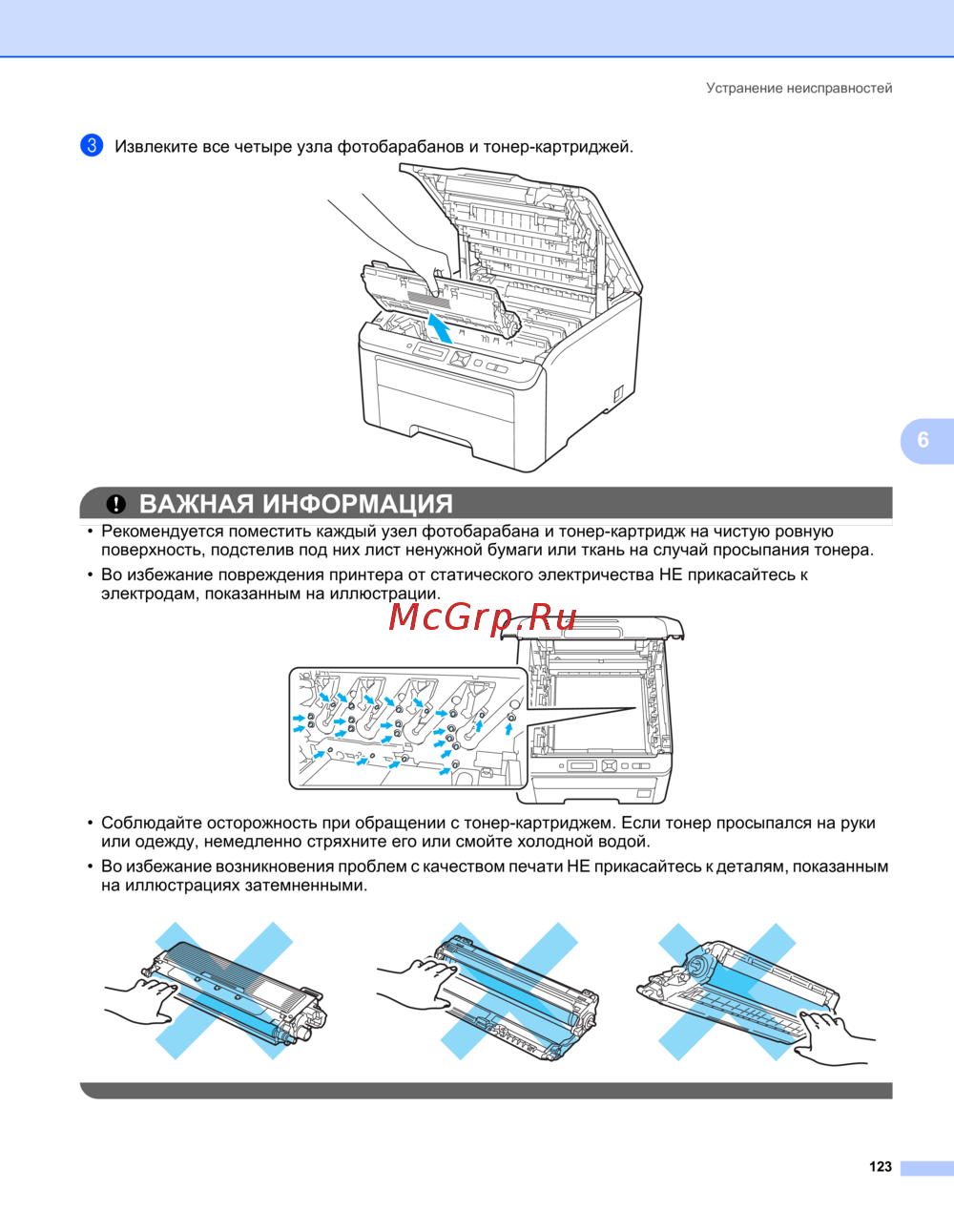 Устранение неисправностей

3 Извлеките все четыре узла фотобарабанов и тонер-картриджей.

6

ВАЖНАЯ ИНФОРМАЦИЯ

• Рекомендуется поместить каждый узел фотобарабана и тонер-картридж на чистую ровную поверхность, подстелив под них лист ненужной бумаги или ткань на случай просыпания тонера.

• Во избежание повреждения принтера от статического электричества НЕ прикасайтесь к электродам, показанным на иллюстрации.

McGrp.Ru

• Соблюдайте осторожность при обращении с тонер-картриджем. Если тонер просыпался на руки или одежду, немедленно стряхните его или смойте холодной водой.

• Во избежание возникновения проблем с качеством печати НЕ прикасайтесь к деталям, показанным на иллюстрациях затемненными.

123