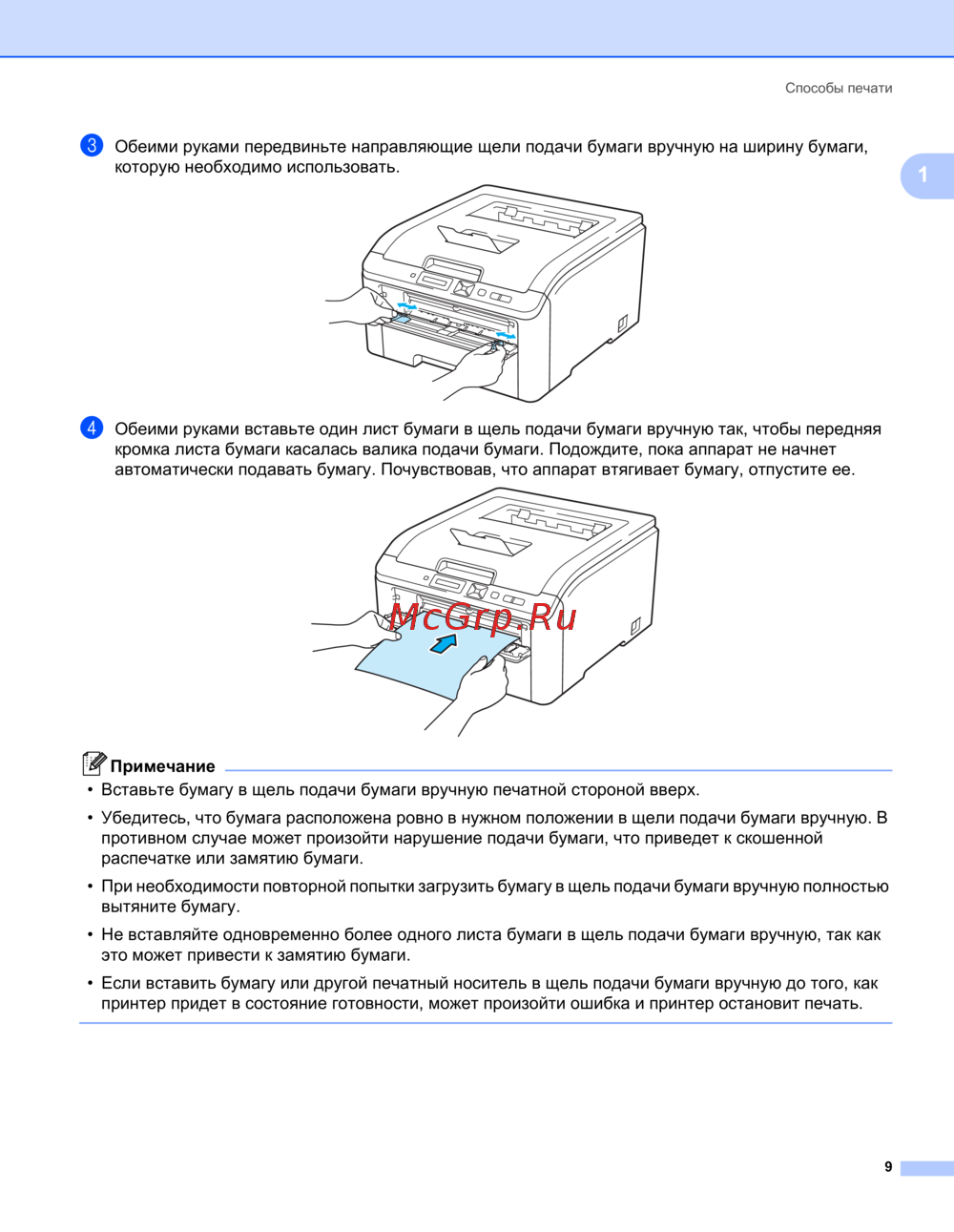 Способы печати

1

3 Обеими руками передвиньте направляющие щели подачи бумаги вручную на ширину бумаги, которую необходимо использовать.

4 Обеими руками вставьте один лист бумаги в щель подачи бумаги вручную так, чтобы передняя кромка листа бумаги касалась валика подачи бумаги. Подождите, пока аппарат не начнет автоматически подавать бумагу. Почувствовав, что аппарат втягивает бумагу, отпустите ее.

McGrp.Ru

Примечание

• Вставьте бумагу в щель подачи бумаги вручную печатной стороной вверх.

• Убедитесь, что бумага расположена ровно в нужном положении в щели подачи бумаги вручную. В противном случае может произойти нарушение подачи бумаги, что приведет к скошенной распечатке или замятию бумаги.

• При необходимости повторной попытки загрузить бумагу в щель подачи бумаги вручную полностью вытяните бумагу.

• Не вставляйте одновременно более одного листа бумаги в щель подачи бумаги вручную, так как это может привести к замятию бумаги.

• Если вставить бумагу или другой печатный носитель в щель подачи бумаги вручную до того, как принтер придет в состояние готовности, может произойти ошибка и принтер остановит печать.

9