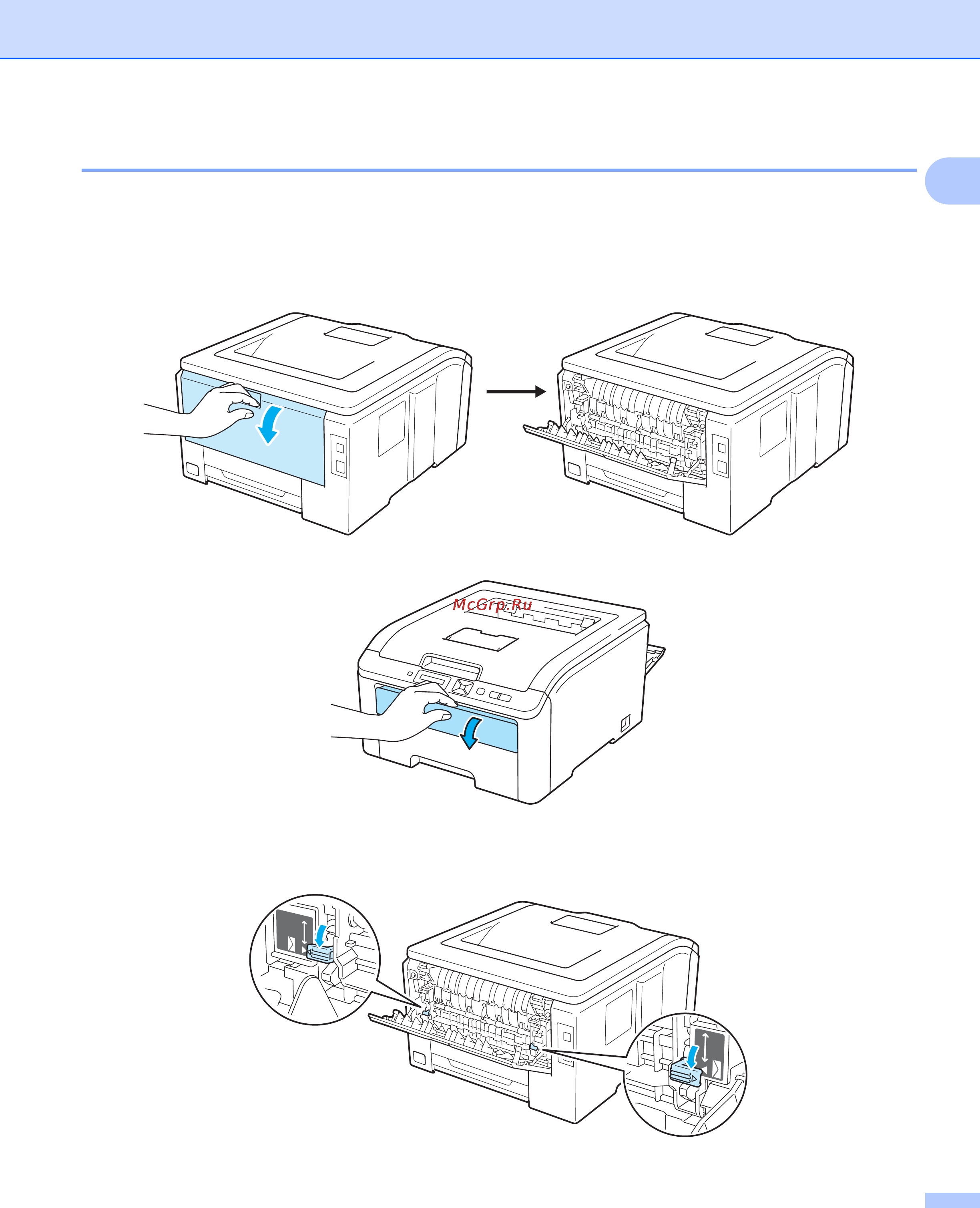 McGrp.Ru