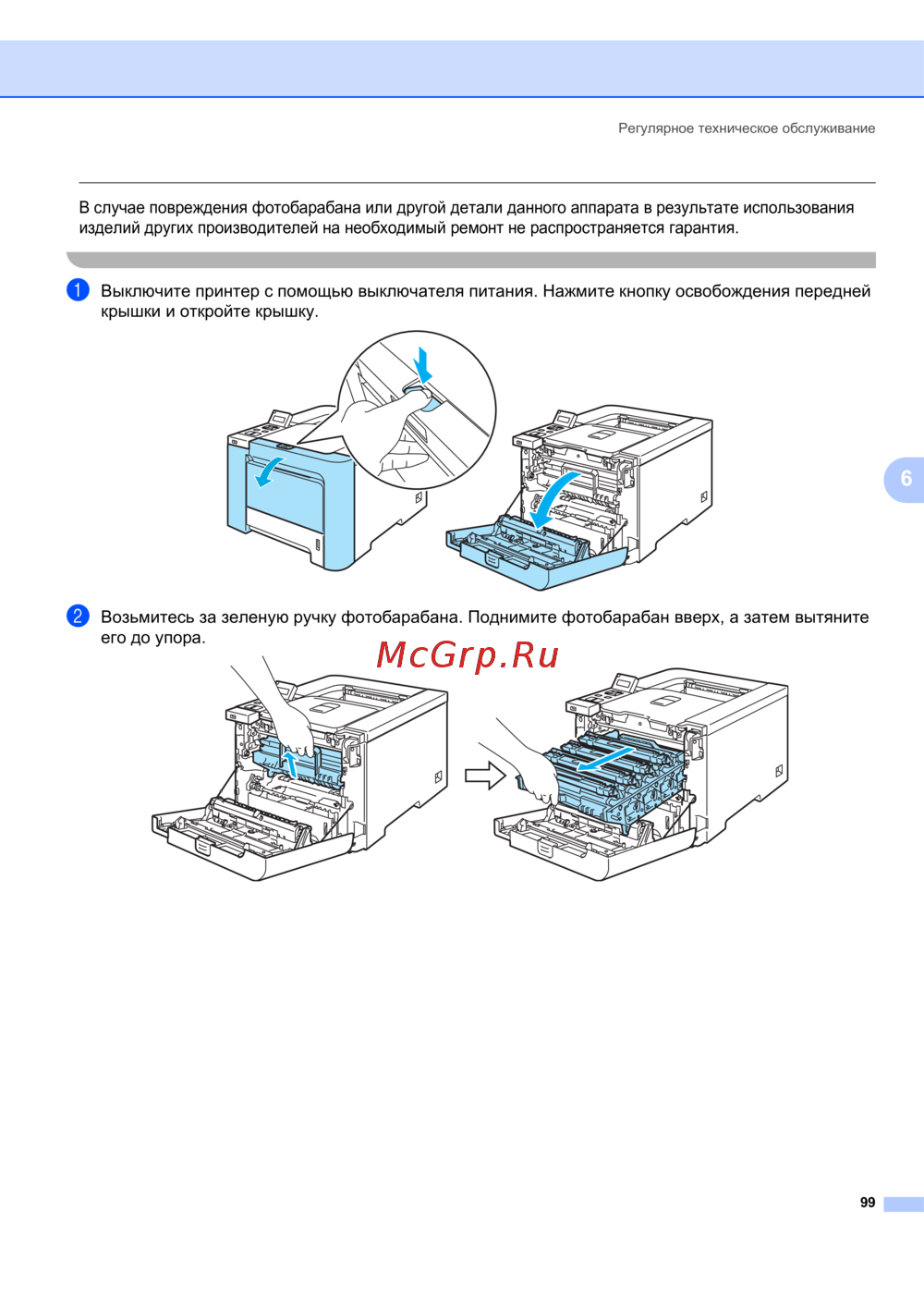 Регулярное техническое обслуживание

В случае повреждения фотобарабана или другой детали данного аппарата в результате использования изделий других производителей на необходимый ремонт не распространяется гарантия.

1 Выключите принтер с помощью выключателя питания. Нажмите кнопку освобождения передней крышки и откройте крышку.

6

2 Возьмитесь за зеленую ручку фотобарабана. Поднимите фотобарабан вверх, а затем вытяните его до упора.

McGrp.Ru

99