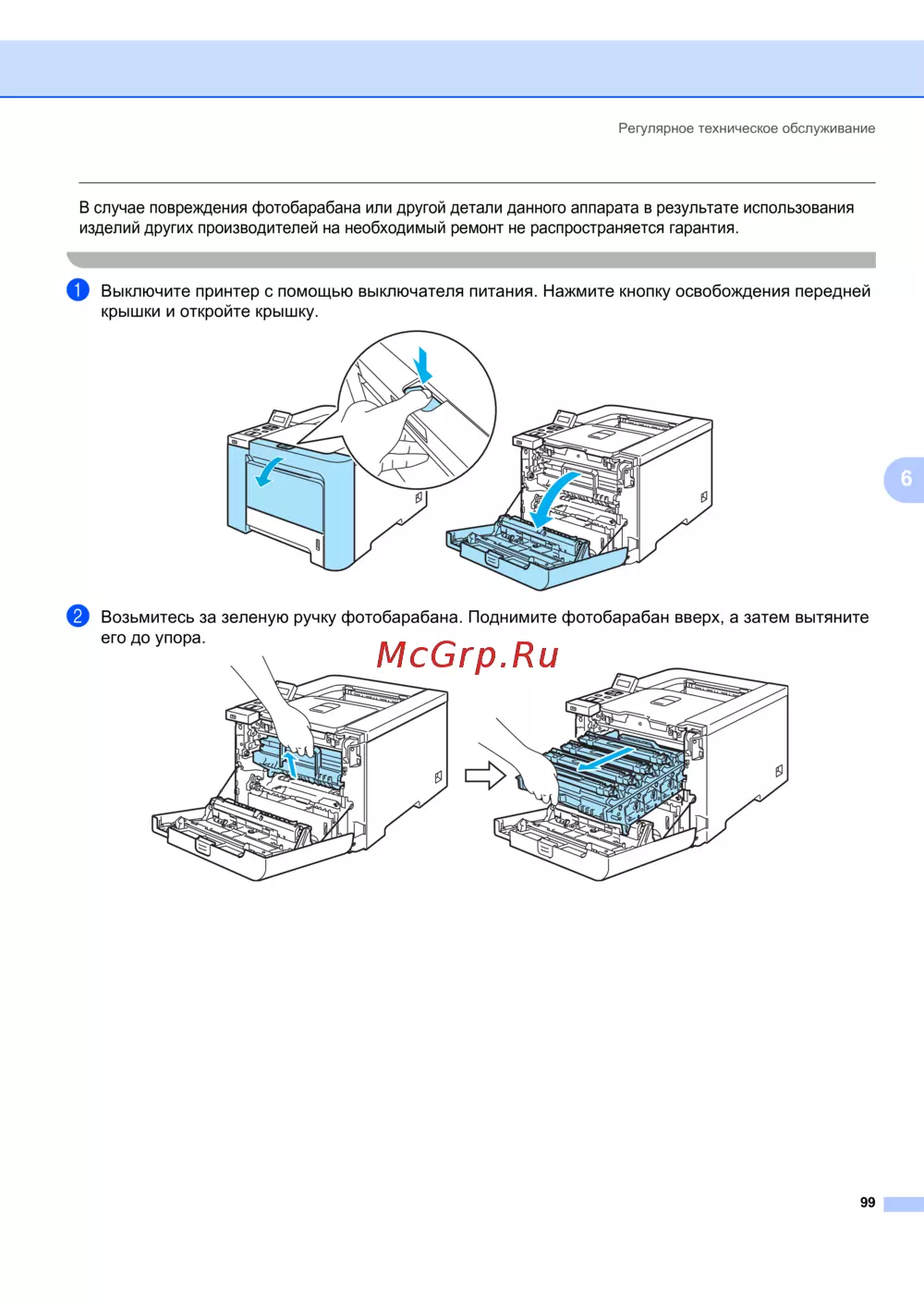 Регулярное техническое обслуживание

В случае повреждения фотобарабана или другой детали данного аппарата в результате использования изделий других производителей на необходимый ремонт не распространяется гарантия.

1 Выключите принтер с помощью выключателя питания. Нажмите кнопку освобождения передней крышки и откройте крышку.

6

2 Возьмитесь за зеленую ручку фотобарабана. Поднимите фотобарабан вверх, а затем вытяните его до упора.

McGrp.Ru

99