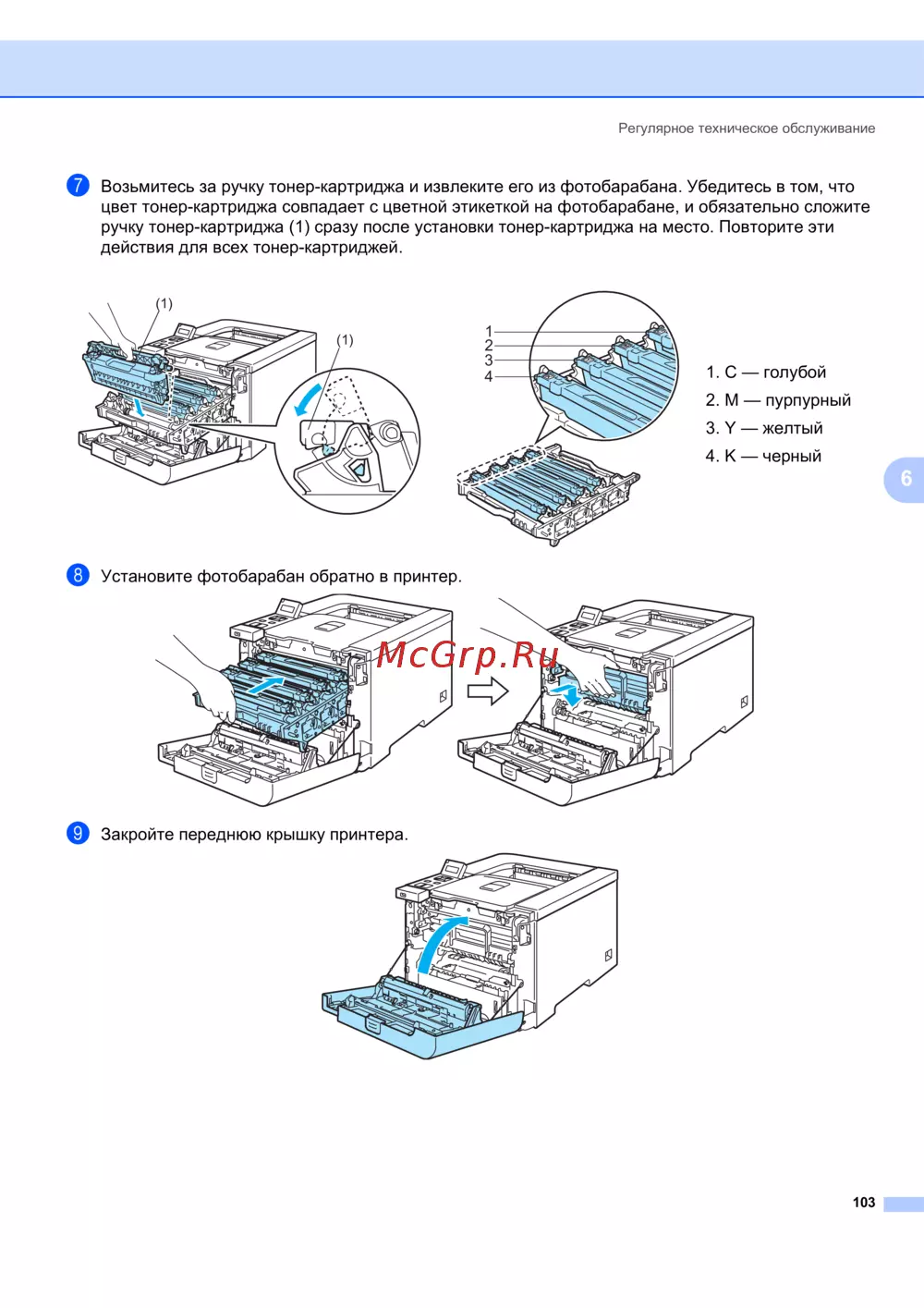 Регулярное техническое обслуживание

7 Возьмитесь за ручку тонер-картриджа и извлеките его из фотобарабана. Убедитесь в том, что цвет тонер-картриджа совпадает с цветной этикеткой на фотобарабане, и обязательно сложите ручку тонер-картриджа (1) сразу после установки тонер-картриджа на место. Повторите эти действия для всех тонер-картриджей.

(1)

(1)

1
2
3
4

1. C — голубой
2. M — пурпурный
3. Y — желтый
4. K — черный

6

8 Установите фотобарабан обратно в принтер.

McGrp.Ru

9 Закройте переднюю крышку принтера.

103