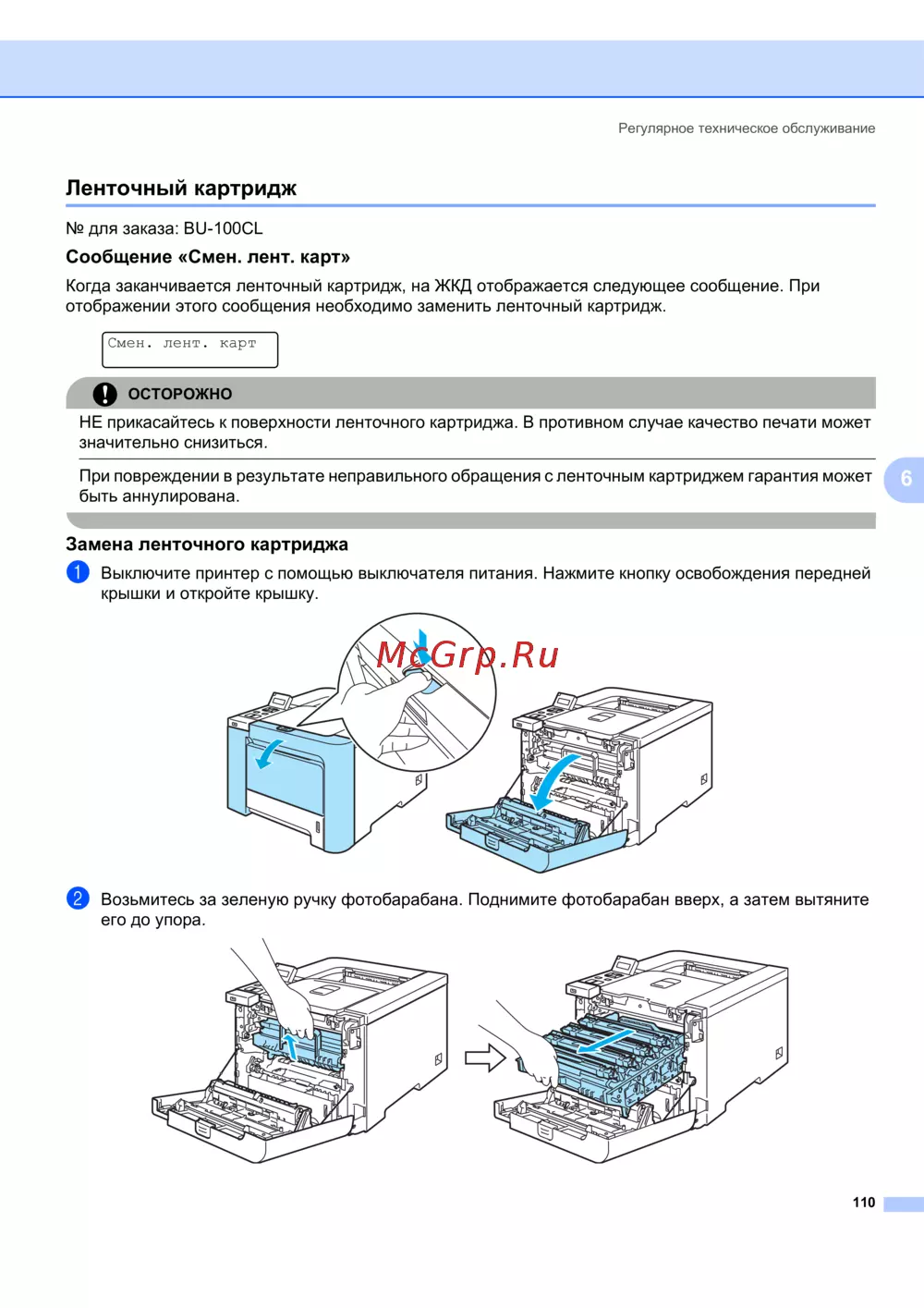 Регулярное техническое обслуживание

Ленточный картридж

№ для заказа: BU-100CL

Сообщение «Смен. лент. карт»

Когда заканчивается ленточный картридж, на ЖКД отображается следующее сообщение. При отображении этого сообщения необходимо заменить ленточный картридж.

Смен. лент. карт

ОСТОРОЖНО

НЕ прикасайтесь к поверхности ленточного картриджа. В противном случае качество печати может значительно снизиться.

При повреждении в результате неправильного обращения с ленточным картриджем гарантия может быть аннулирована.

6

Замена ленточного картриджа

1 Выключите принтер с помощью выключателя питания. Нажмите кнопку освобождения передней крышки и откройте крышку.

McGrp.Ru

2 Возьмитесь за зеленую ручку фотобарабана. Поднимите фотобарабан вверх, а затем вытяните его до упора.

110