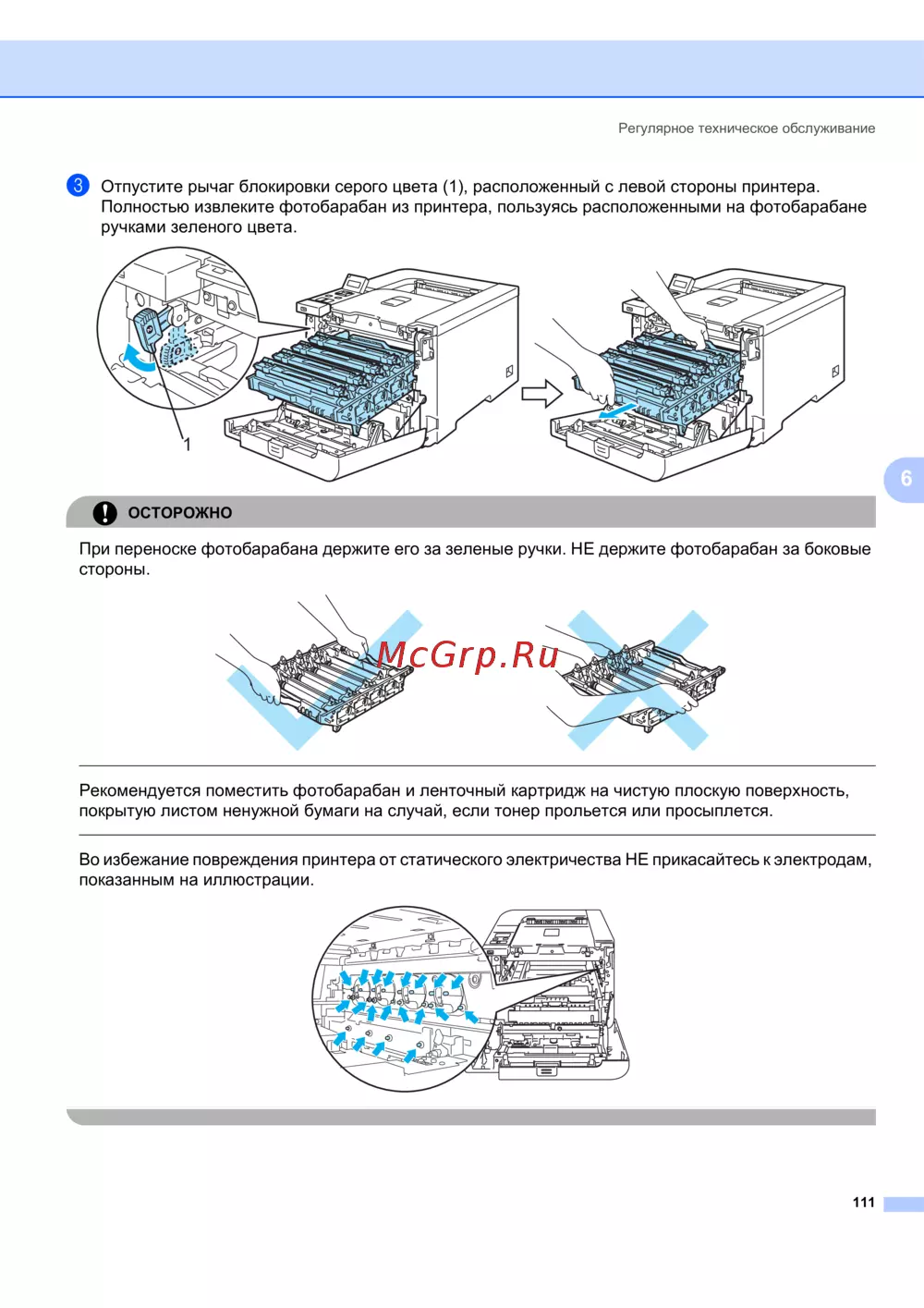 Регулярное техническое обслуживание

3 Отпустите рычаг блокировки серого цвета (1), расположенный с левой стороны принтера. Полностью извлеките фотобарабан из принтера, пользуясь расположенными на фотобарабане ручками зеленого цвета.

1

6

ОСТОРОЖНО

При переноске фотобарабана держите его за зеленые ручки. НЕ держите фотобарабан за боковые стороны.

McGrp.Ru

Рекомендуется поместить фотобарабан и ленточный картридж на чистую плоскую поверхность, покрытую листом ненужной бумаги на случай, если тонер прольется или просыплется.

Во избежание повреждения принтера от статического электричества НЕ прикасайтесь к электродам, показанным на иллюстрации.

111