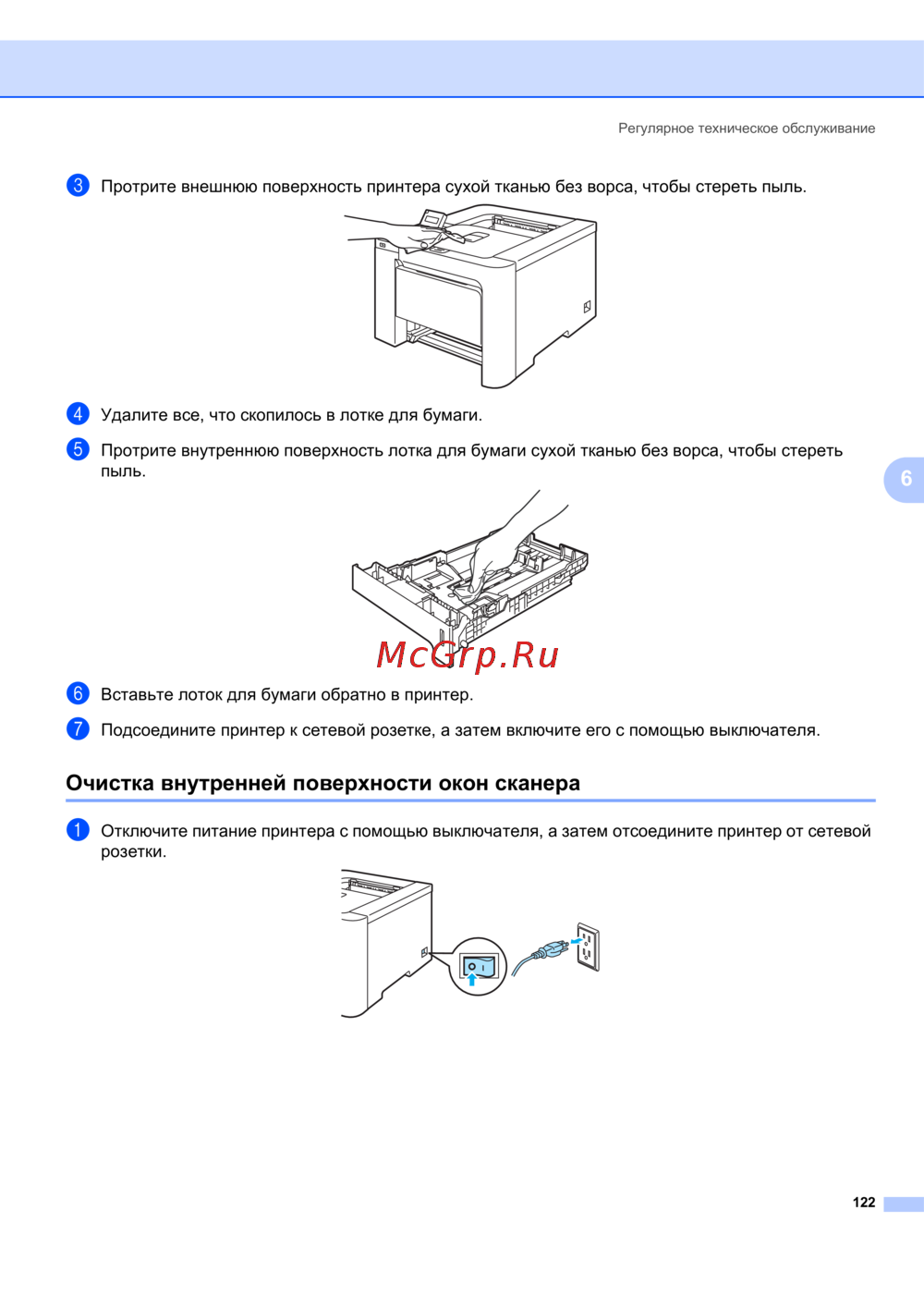 Регулярное техническое обслуживание

3 Протрите внешнюю поверхность принтера сухой тканью без ворса, чтобы стереть пыль.

4 Удалите все, что скопилось в лотке для бумаги.

5 Протрите внутреннюю поверхность лотка для бумаги сухой тканью без ворса, чтобы стереть пыль.

6

McGrp.Ru

6 Вставьте лоток для бумаги обратно в принтер.

7 Подсоедините принтер к сетевой розетке, а затем включите его с помощью выключателя.

Очистка внутренней поверхности окон сканера

1 Отключите питание принтера с помощью выключателя, а затем отсоедините принтер от сетевой розетки.

122