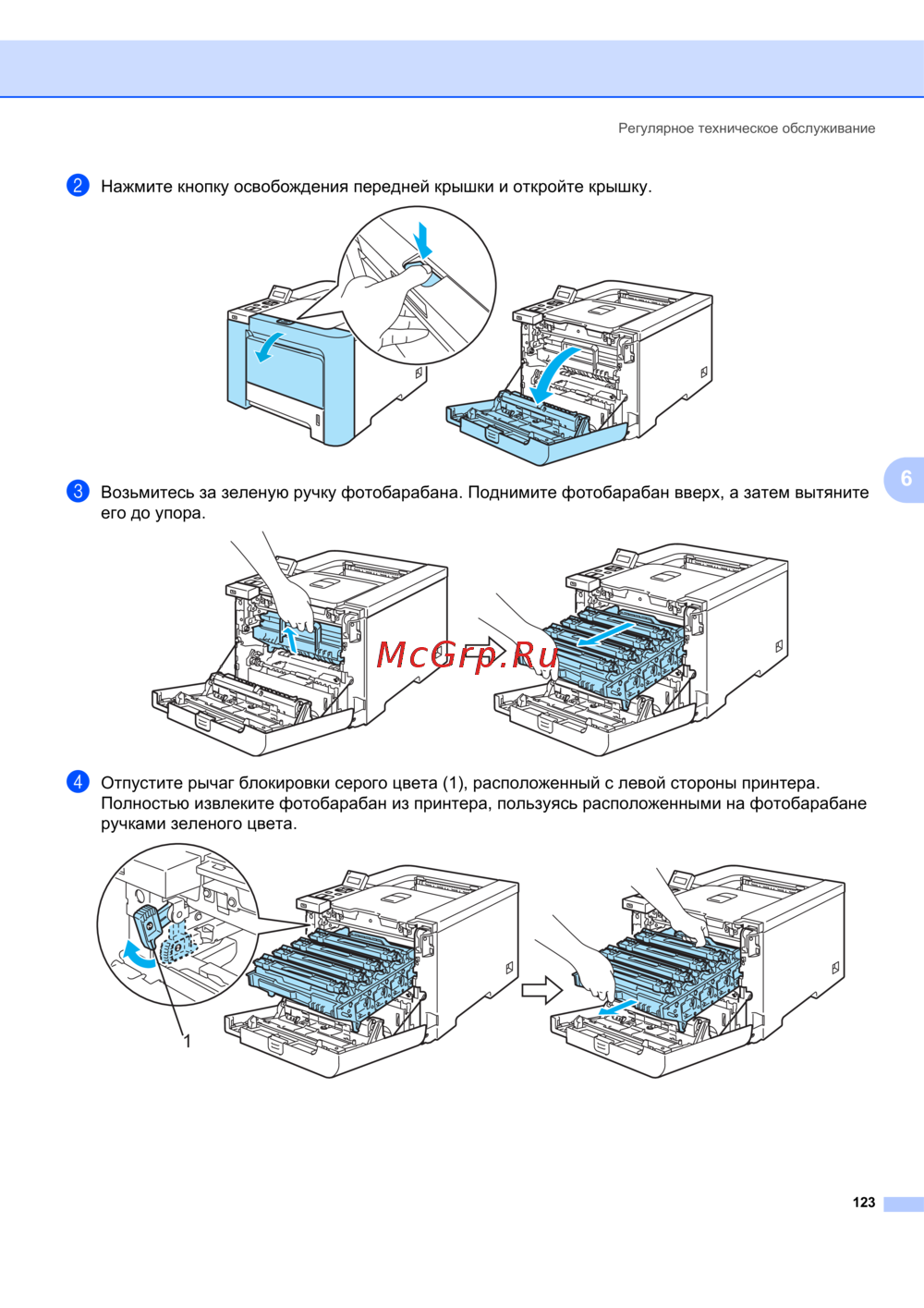 Регулярное техническое обслуживание

2 Нажмите кнопку освобождения передней крышки и откройте крышку.

6

3 Возьмитесь за зеленую ручку фотобарабана. Поднимите фотобарабан вверх, а затем вытяните его до упора.

McGrp.Ru

4 Отпустите рычаг блокировки серого цвета (1), расположенный с левой стороны принтера. Полностью извлеките фотобарабан из принтера, пользуясь расположенными на фотобарабане ручками зеленого цвета.

1

123