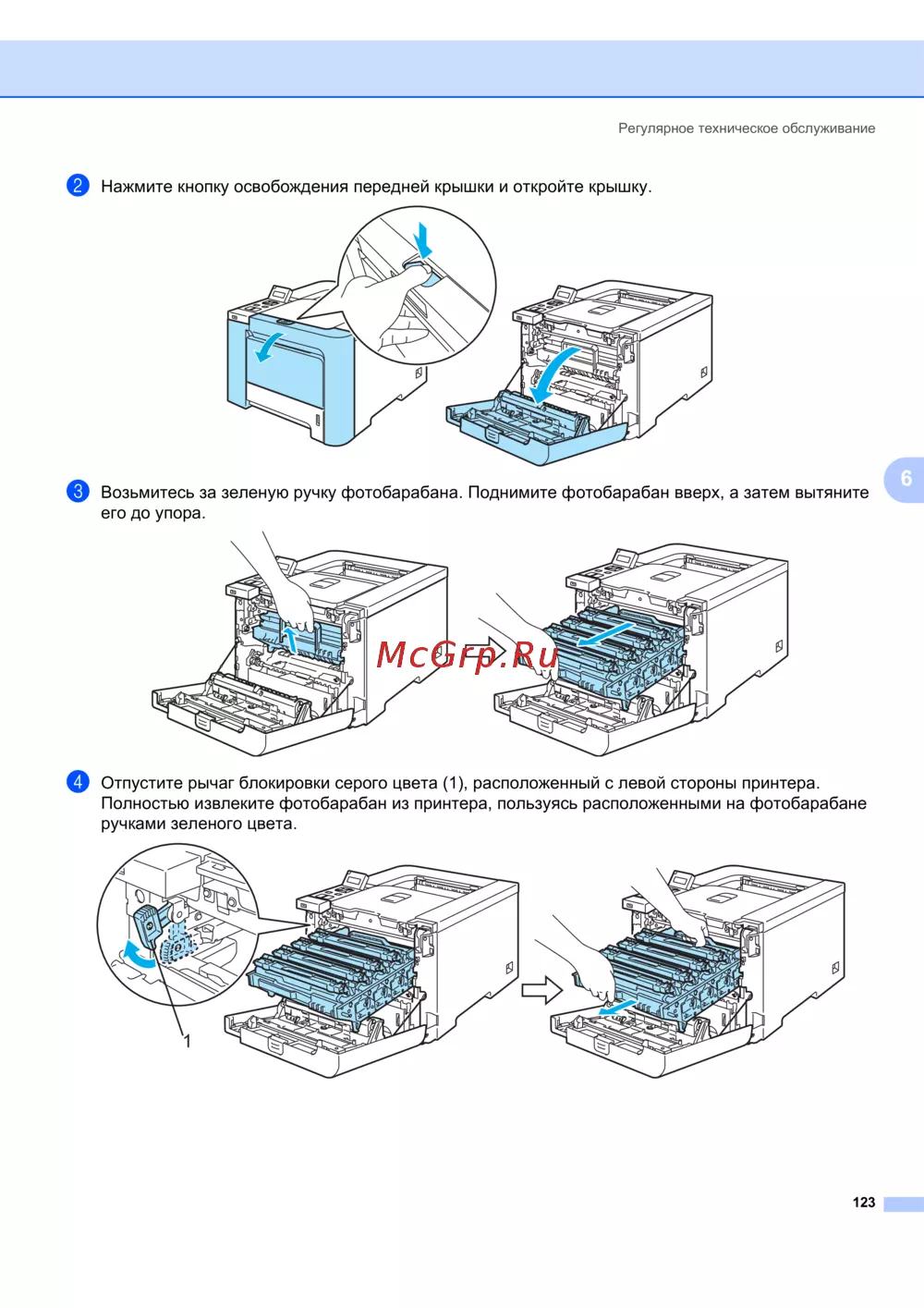 Регулярное техническое обслуживание

2 Нажмите кнопку освобождения передней крышки и откройте крышку.

6

3 Возьмитесь за зеленую ручку фотобарабана. Поднимите фотобарабан вверх, а затем вытяните его до упора.

McGrp.Ru

4 Отпустите рычаг блокировки серого цвета (1), расположенный с левой стороны принтера. Полностью извлеките фотобарабан из принтера, пользуясь расположенными на фотобарабане ручками зеленого цвета.

1

123