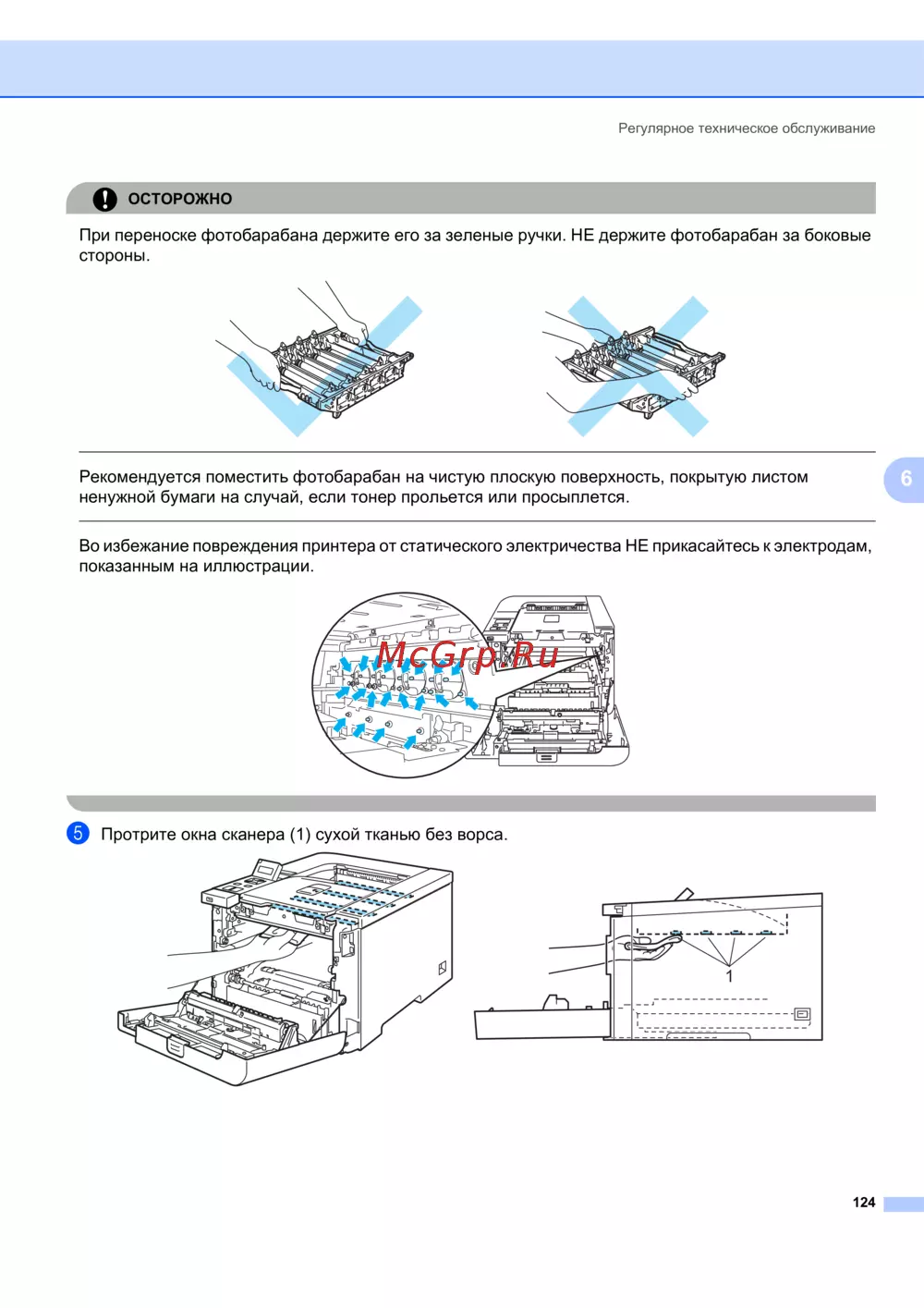 Регулярное техническое обслуживание

ОСТОРОЖНО

При переноске фотобарабана держите его за зеленые ручки. НЕ держите фотобарабан за боковые стороны.

Рекомендуется поместить фотобарабан на чистую плоскую поверхность, покрытую листом ненужной бумаги на случай, если тонер прольется или просыплется.

6

Во избежание повреждения принтера от статического электричества НЕ прикасайтесь к электродам, показанным на иллюстрации.

McGrp.Ru

5 Протрите окна сканера (1) сухой тканью без ворса.

1

124