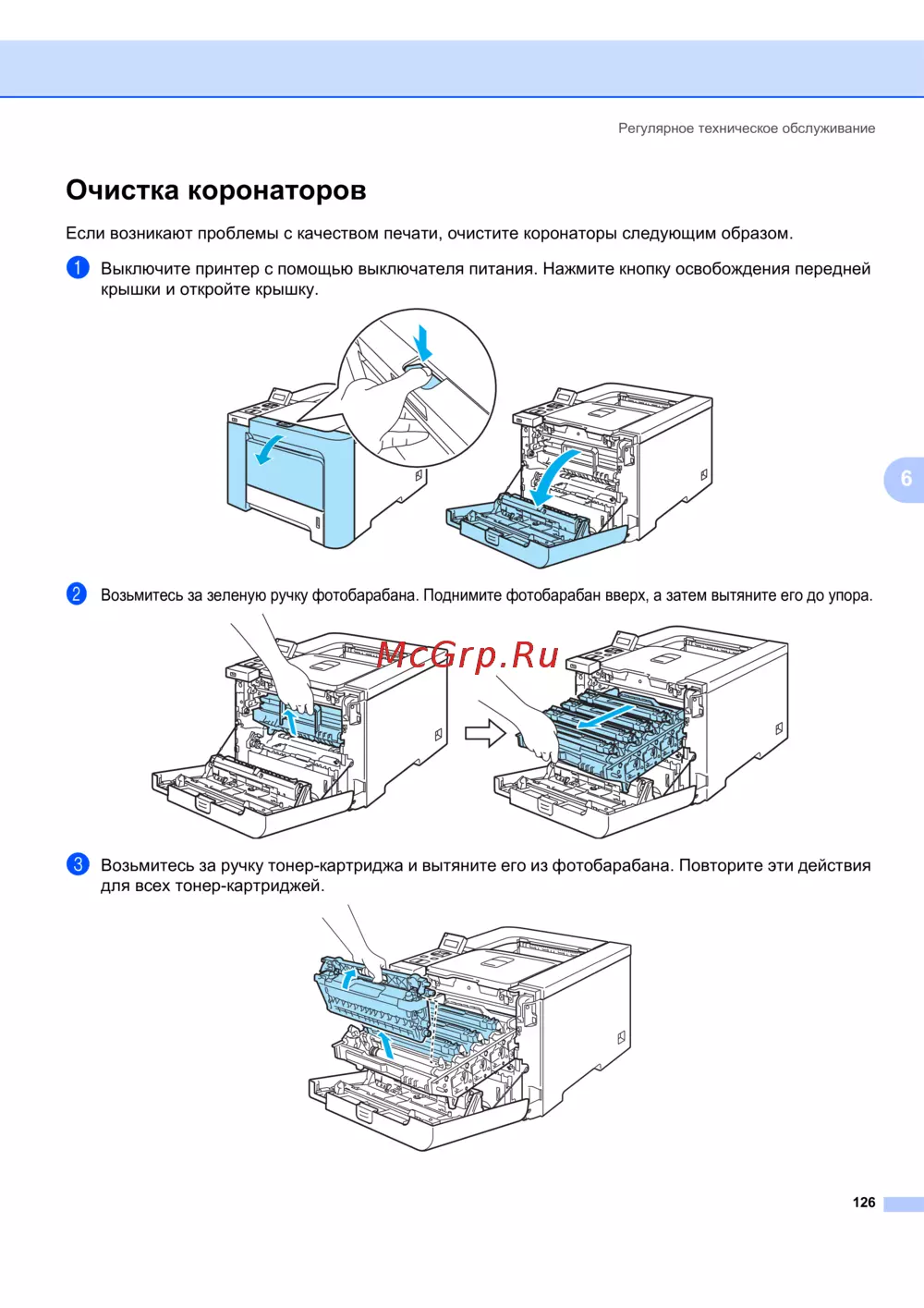 Регулярное техническое обслуживание

Очистка коронаторов

Если возникают проблемы с качеством печати, очистите коронаторы следующим образом.

1 Выключите принтер с помощью выключателя питания. Нажмите кнопку освобождения передней крышки и откройте крышку.

6

2 Возьмитесь за зеленую ручку фотобарабана. Поднимите фотобарабан вверх, а затем вытяните его до упора.

McGrp.Ru

3 Возьмитесь за ручку тонер-картриджа и вытяните его из фотобарабана. Повторите эти действия для всех тонер-картриджей.

126