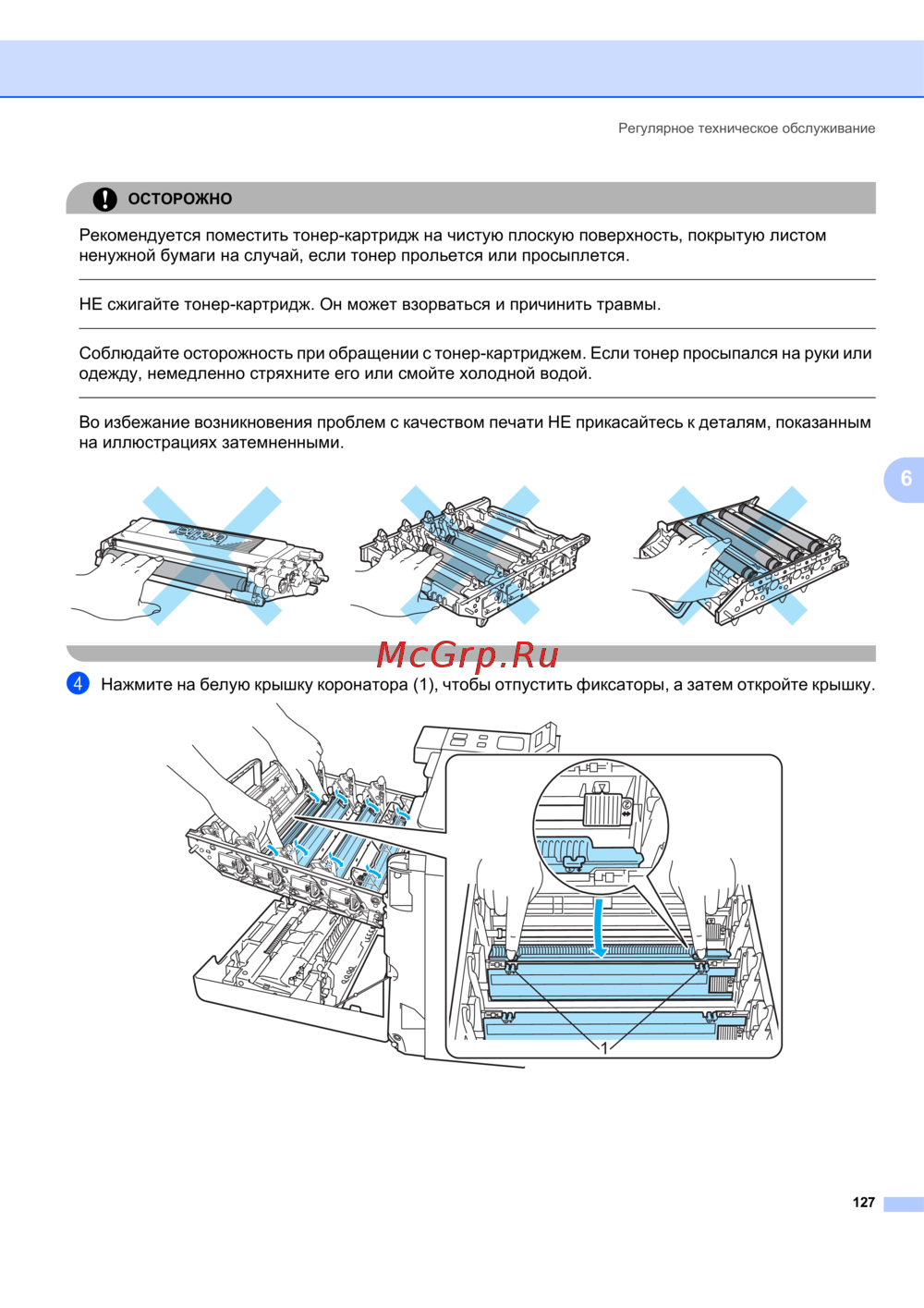 Регулярное техническое обслуживание

ОСТОРОЖНО

Рекомендуется поместить тонер-картридж на чистую плоскую поверхность, покрытую листом ненужной бумаги на случай, если тонер прольется или просыплется.

НЕ сжигайте тонер-картридж. Он может взорваться и причинить травмы.

Соблюдайте осторожность при обращении с тонер-картриджем. Если тонер просыпался на руки или одежду, немедленно стряхните его или смойте холодной водой.

Во избежание возникновения проблем с качеством печати НЕ прикасайтесь к деталям, показанным на иллюстрациях затемненными.

6

brother

McGrp.Ru

4 Нажмите на белую крышку коронатора (1), чтобы отпустить фиксаторы, а затем откройте крышку.

1

127