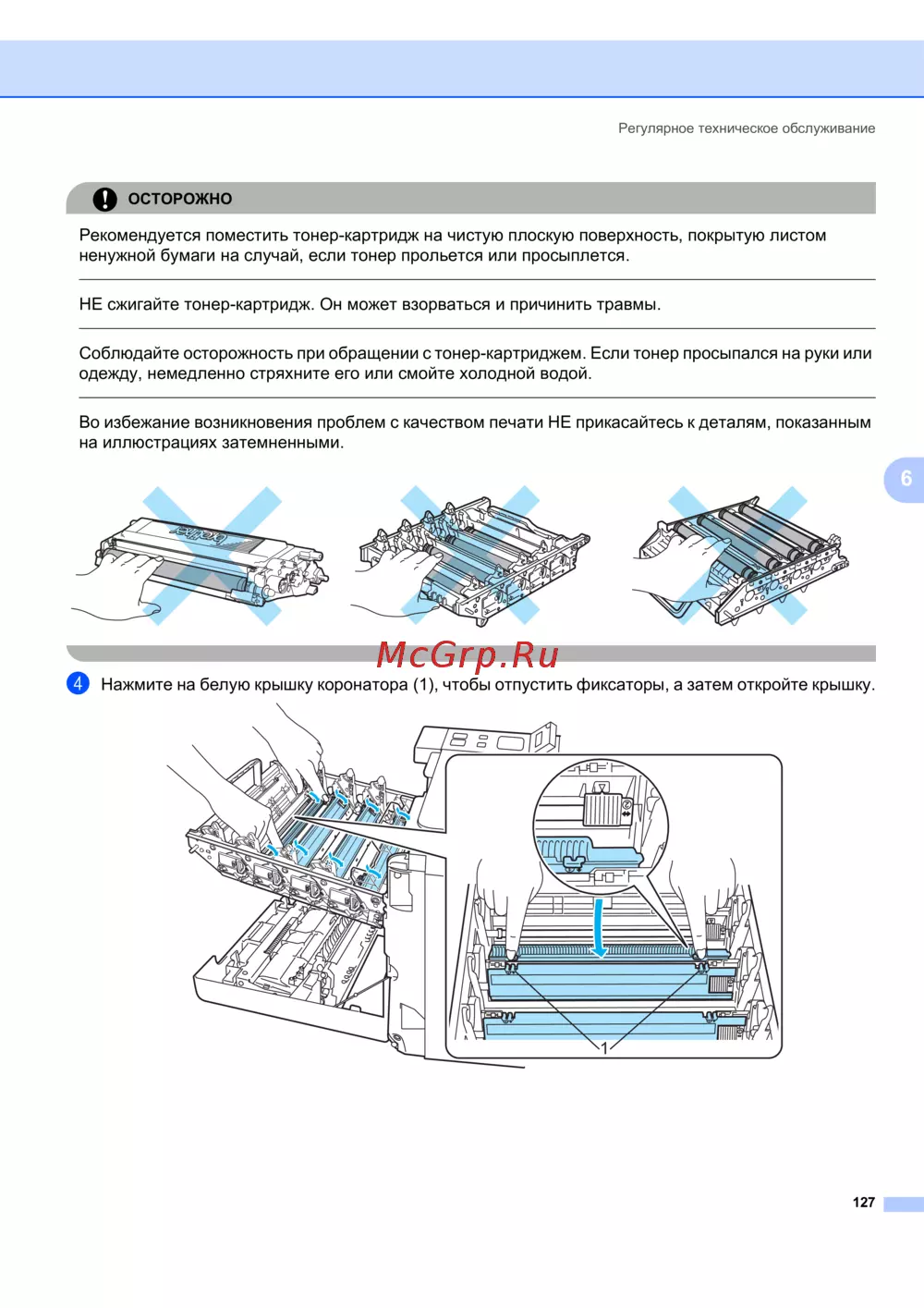 Регулярное техническое обслуживание

ОСТОРОЖНО

Рекомендуется поместить тонер-картридж на чистую плоскую поверхность, покрытую листом ненужной бумаги на случай, если тонер прольется или просыплется.

НЕ сжигайте тонер-картридж. Он может взорваться и причинить травмы.

Соблюдайте осторожность при обращении с тонер-картриджем. Если тонер просыпался на руки или одежду, немедленно стряхните его или смойте холодной водой.

Во избежание возникновения проблем с качеством печати НЕ прикасайтесь к деталям, показанным на иллюстрациях затемненными.

6

brother

McGrp.Ru

4 Нажмите на белую крышку коронатора (1), чтобы отпустить фиксаторы, а затем откройте крышку.

1

127