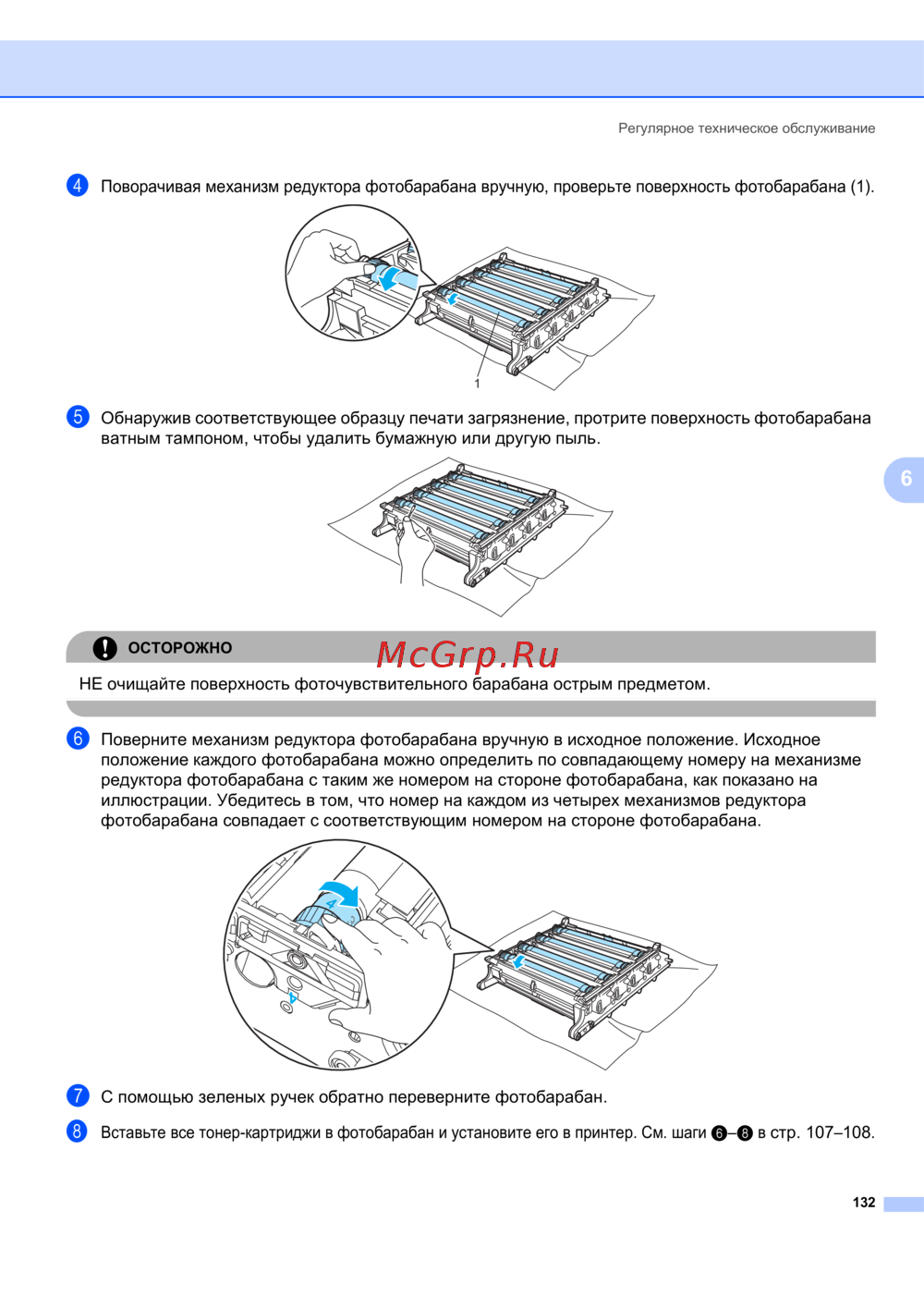 Регулярное техническое обслуживание

4 Поворачивая механизм редуктора фотобарабана вручную, проверьте поверхность фотобарабана (1).

1

5 Обнаружив соответствующее образцу печати загрязнение, протрите поверхность фотобарабана ватным тампоном, чтобы удалить бумажную или другую пыль.

6

ОСТОРОЖНО

McGrp.Ru

НЕ очищайте поверхность фоточувствительного барабана острым предметом.

6 Поверните механизм редуктора фотобарабана вручную в исходное положение. Исходное положение каждого фотобарабана можно определить по совпадающему номеру на механизме редуктора фотобарабана с таким же номером на стороне фотобарабана, как показано на иллюстрации. Убедитесь в том, что номер на каждом из четырех механизмов редуктора фотобарабана совпадает с соответствующим номером на стороне фотобарабана.

4

7 С помощью зеленых ручек обратно переверните фотобарабан.

8 Вставьте все тонер-картриджи в фотобарабан и установите его в принтер. См. шаги 6–8 в стр. 107–108.

132