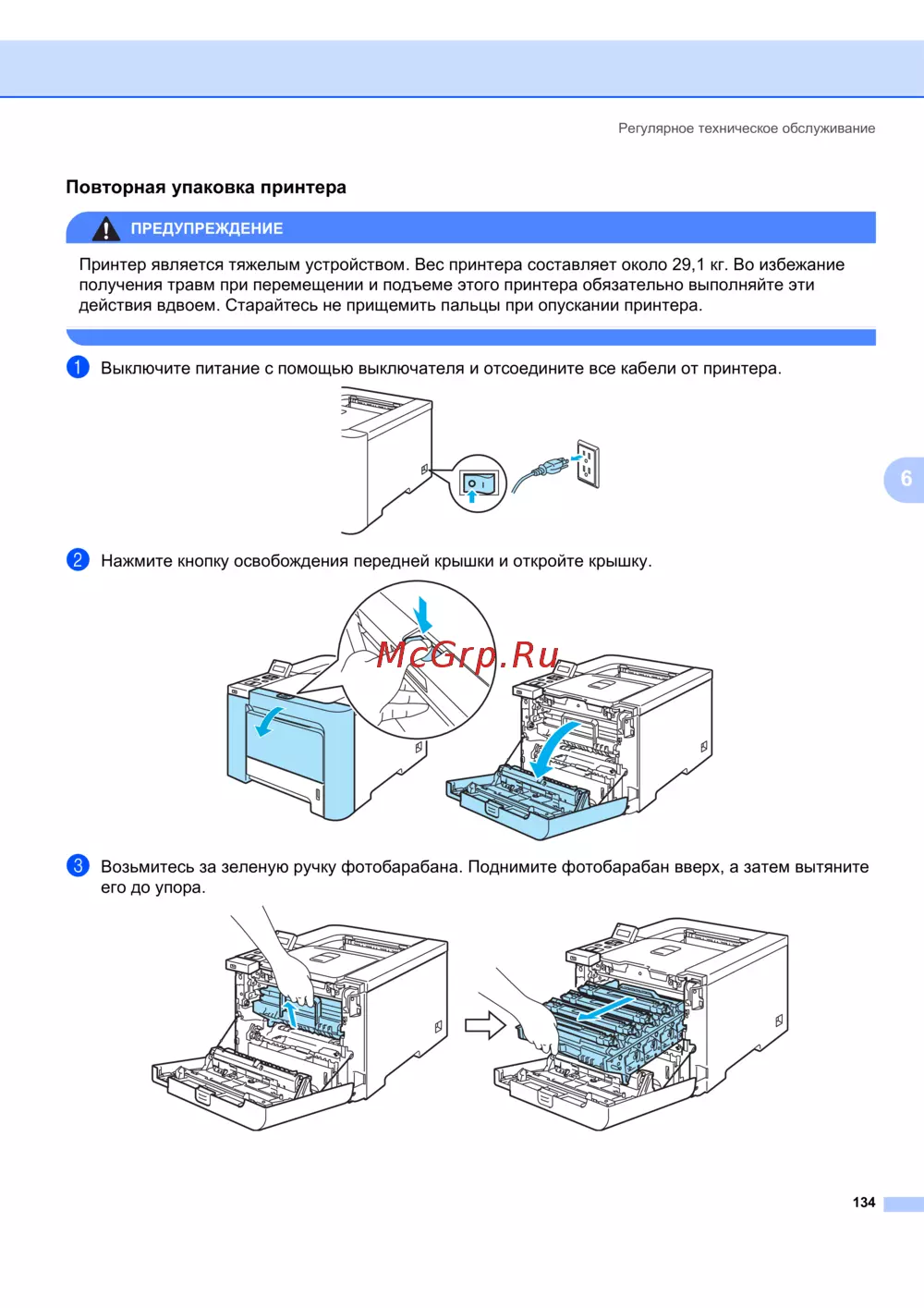 Регулярное техническое обслуживание

Повторная упаковка принтера

ПРЕДУПРЕЖДЕНИЕ

Принтер является тяжелым устройством. Вес принтера составляет около 29,1 кг. Во избежание получения травм при перемещении и подъеме этого принтера обязательно выполняйте эти действия вдвоем. Старайтесь не прищемить пальцы при опускании принтера.

1 Выключите питание с помощью выключателя и отсоедините все кабели от принтера.

6

2 Нажмите кнопку освобождения передней крышки и откройте крышку.

McGrp.Ru

3 Возьмитесь за зеленую ручку фотобарабана. Поднимите фотобарабан вверх, а затем вытяните его до упора.

134