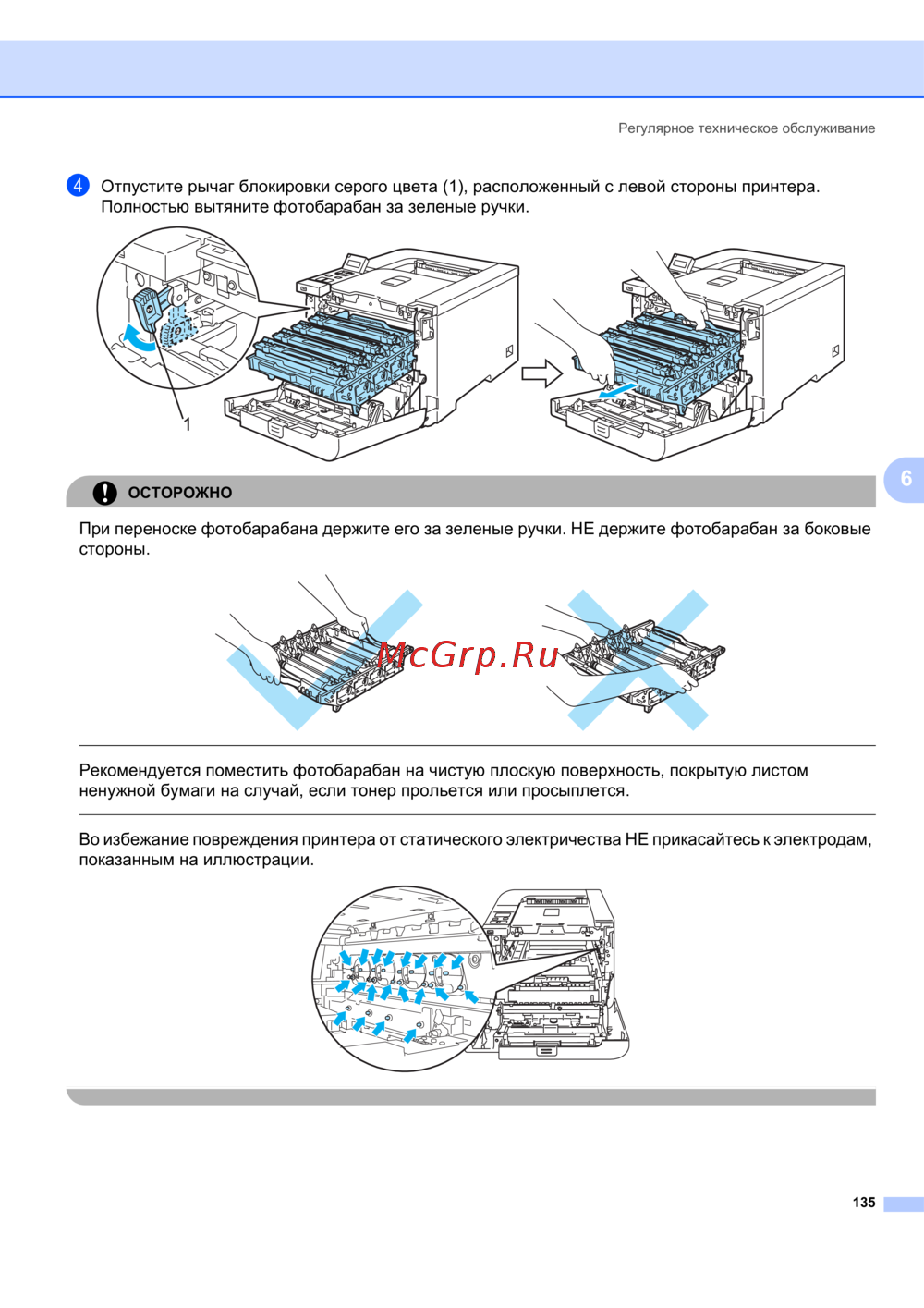 Регулярное техническое обслуживание

4 Отпустите рычаг блокировки серого цвета (1), расположенный с левой стороны принтера. Полностью вытяните фотобарабан за зеленые ручки.

1

6

ОСТОРОЖНО

При переноске фотобарабана держите его за зеленые ручки. НЕ держите фотобарабан за боковые стороны.

McGrp.Ru

Рекомендуется поместить фотобарабан на чистую плоскую поверхность, покрытую листом ненужной бумаги на случай, если тонер прольется или просыплется.

Во избежание повреждения принтера от статического электричества НЕ прикасайтесь к электродам, показанным на иллюстрации.

135