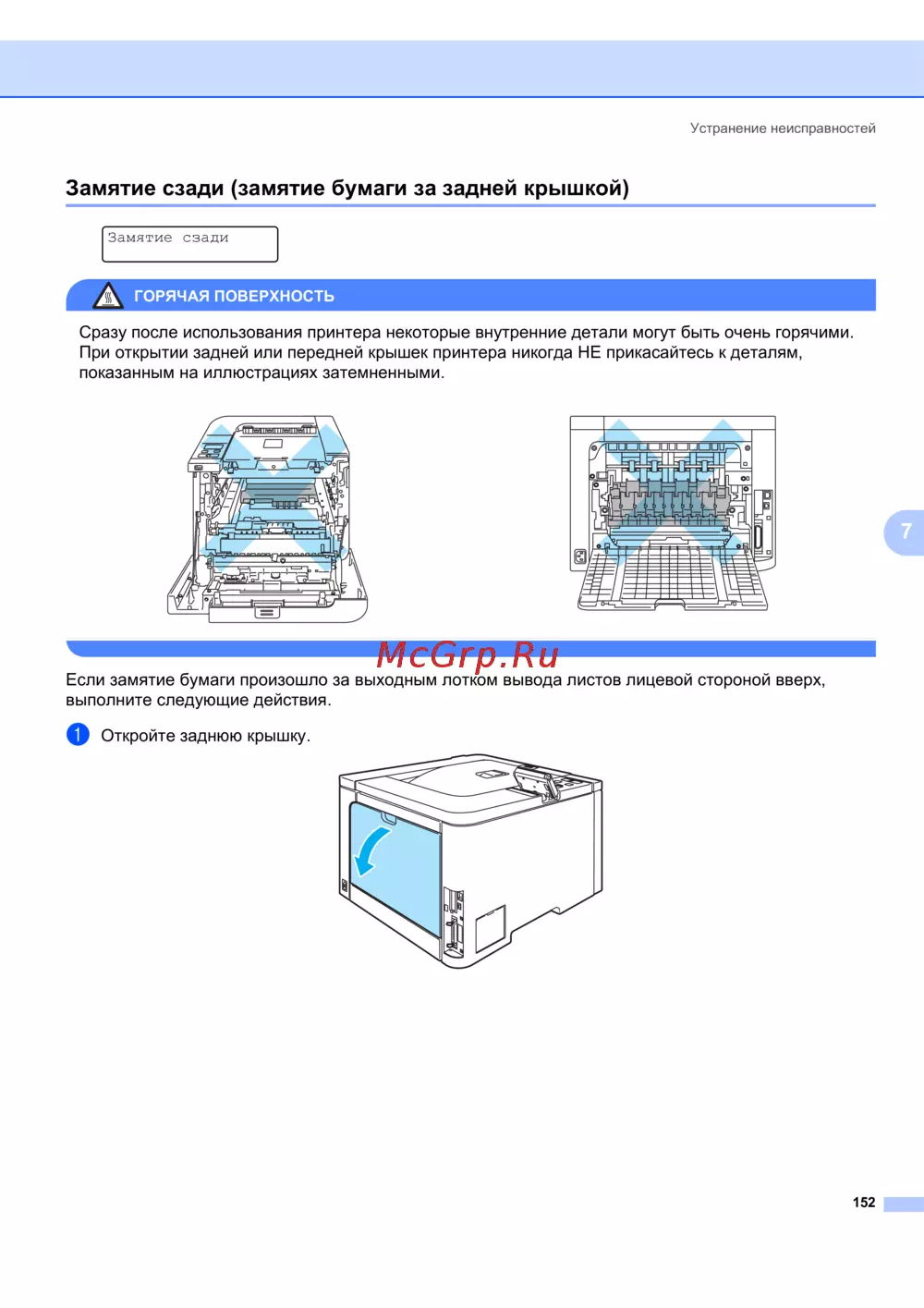 Устранение неисправностей

Замятие сзади (замятие бумаги за задней крышкой)

Замятие сзади

ГОРЯЧАЯ ПОВЕРХНОСТЬ

Сразу после использования принтера некоторые внутренние детали могут быть очень горячими. При открытии задней или передней крышек принтера никогда НЕ прикасайтесь к деталям, показанным на иллюстрациях затемненными.

7

McGrp.Ru

Если замятие бумаги произошло за выходным лотком вывода листов лицевой стороной вверх, выполните следующие действия.

1 Откройте заднюю крышку.

152