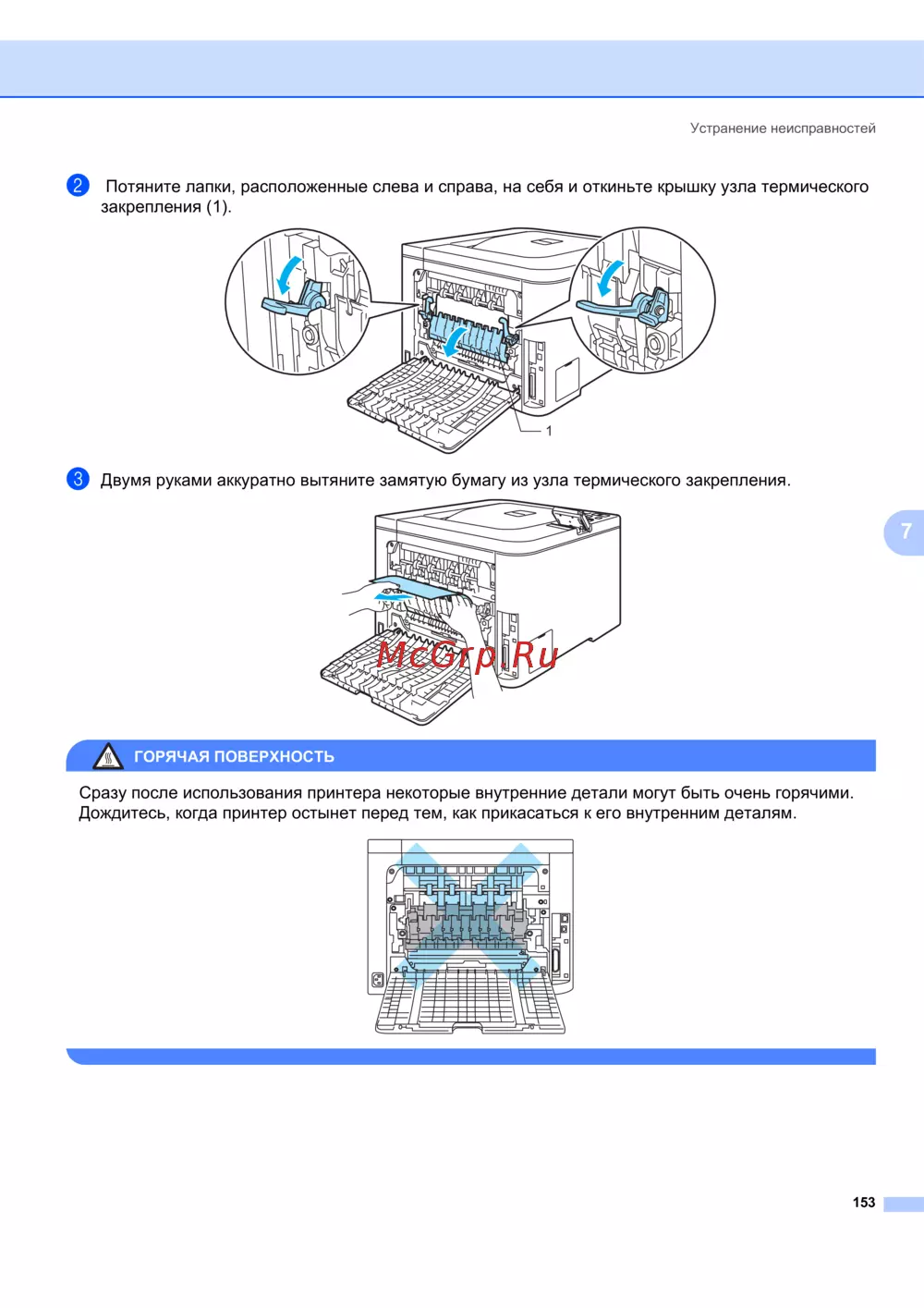 Устранение неисправностей

2 Потяните лапки, расположенные слева и справа, на себя и откиньте крышку узла термического закрепления (1).

1

3 Двумя руками аккуратно вытяните замятую бумагу из узла термического закрепления.

7

McGrp.Ru

ГОРЯЧАЯ ПОВЕРХНОСТЬ

Сразу после использования принтера некоторые внутренние детали могут быть очень горячими. Дождитесь, когда принтер остынет перед тем, как прикасаться к его внутренним деталям.

153