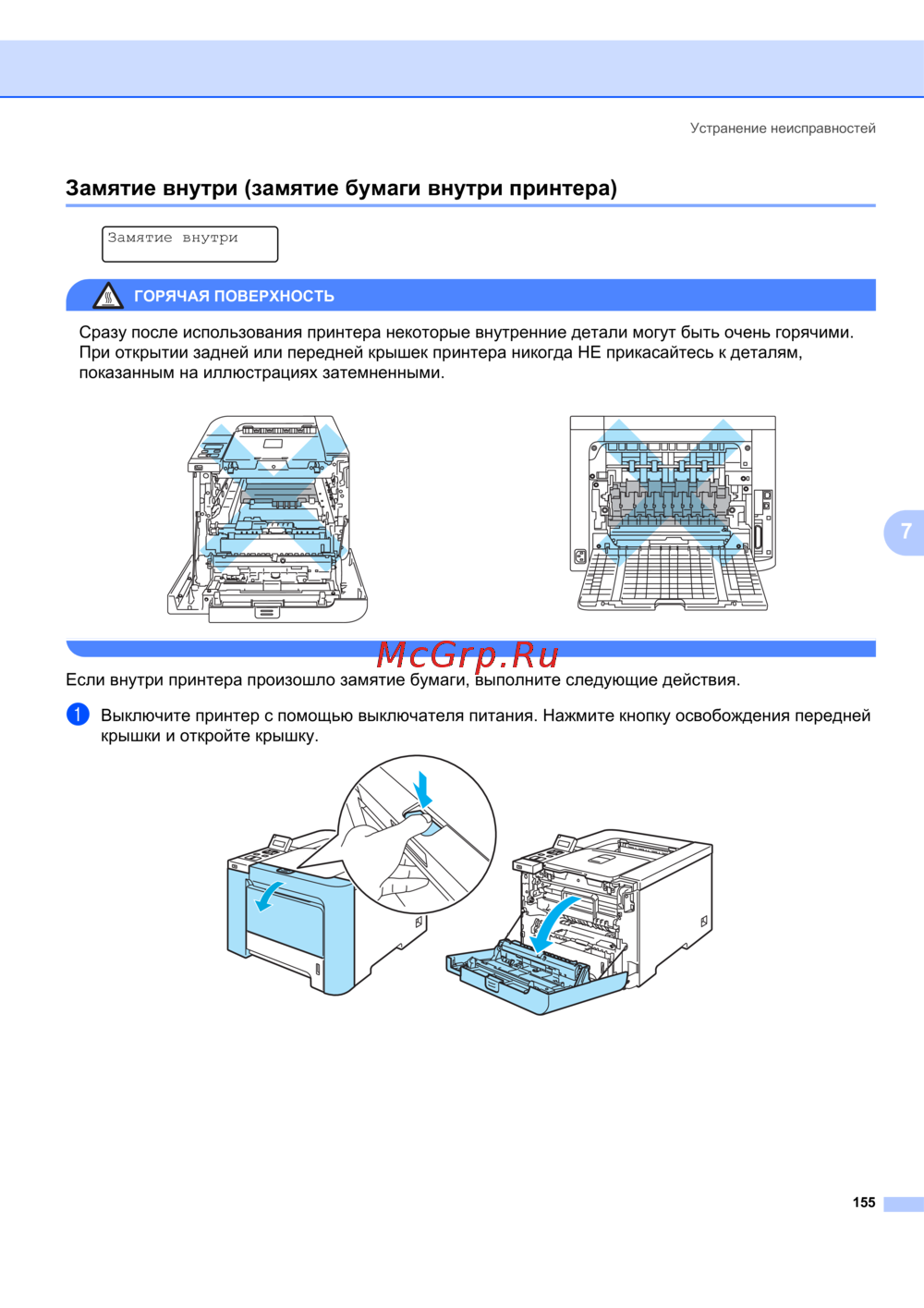 Устранение неисправностей

Замятие внутри (замятие бумаги внутри принтера)

Замятие внутри

ГОРЯЧАЯ ПОВЕРХНОСТЬ

Сразу после использования принтера некоторые внутренние детали могут быть очень горячими. При открытии задней или передней крышек принтера никогда НЕ прикасайтесь к деталям, показанным на иллюстрациях затемненными.

7

McGrp.Ru

Если внутри принтера произошло замятие бумаги, выполните следующие действия.

1 Выключите принтер с помощью выключателя питания. Нажмите кнопку освобождения передней крышки и откройте крышку.

155