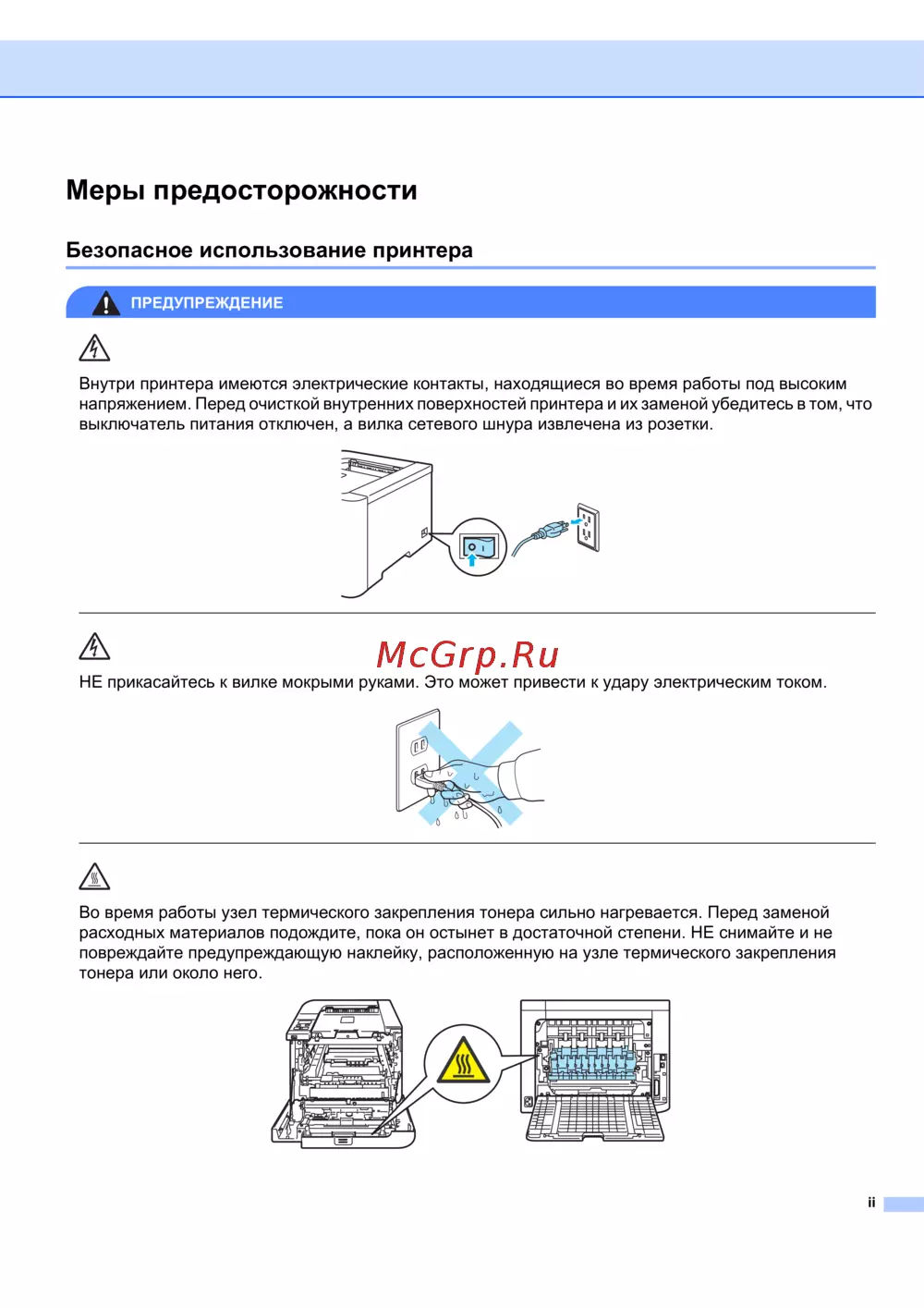 Меры предосторожности

Безопасное использование принтера

ПРЕДУПРЕЖДЕНИЕ

Внутри принтера имеются электрические контакты, находящиеся во время работы под высоким напряжением. Перед очисткой внутренних поверхностей принтера и их заменой убедитесь в том, что выключатель питания отключен, а вилка сетевого шнура извлечена из розетки.

McGrp.Ru

НЕ прикасайтесь к вилке мокрыми руками. Это может привести к удару электрическим током.

Во время работы узел термического закрепления тонера сильно нагревается. Перед заменой расходных материалов подождите, пока он остынет в достаточной степени. НЕ снимайте и не повреждайте предупреждающую наклейку, расположенную на узле термического закрепления тонера или около него.

ii