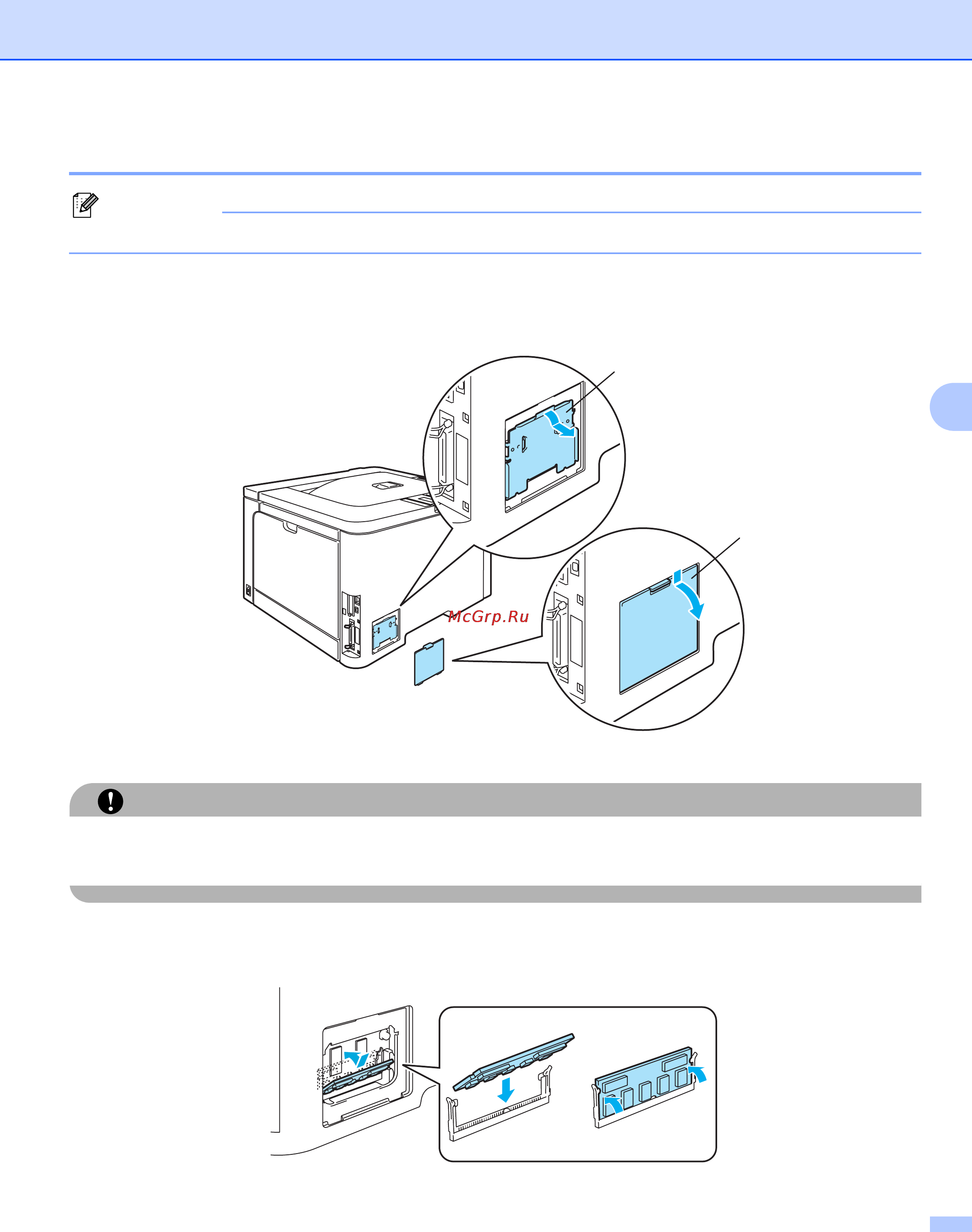 McGrp.Ru