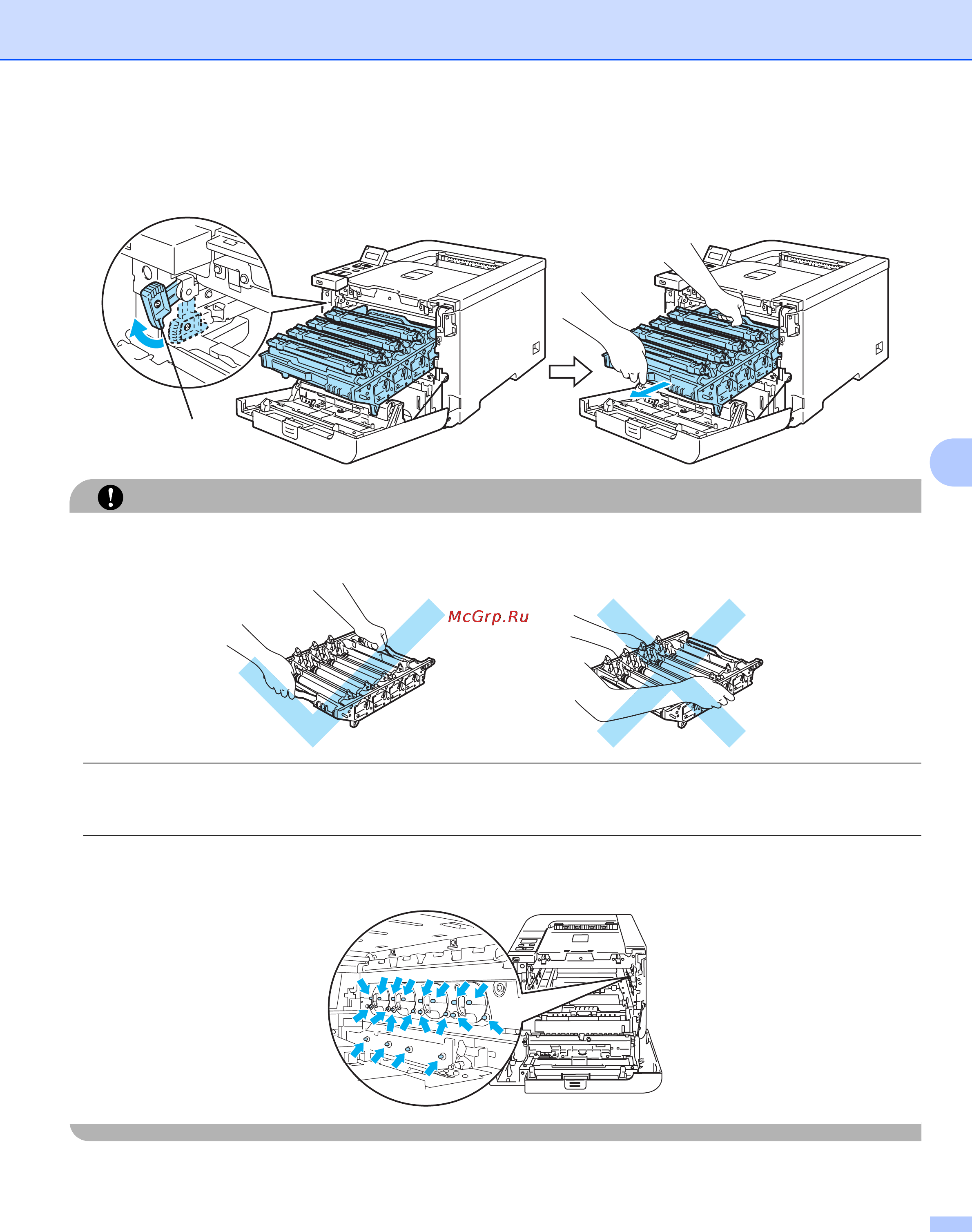 McGrp.Ru