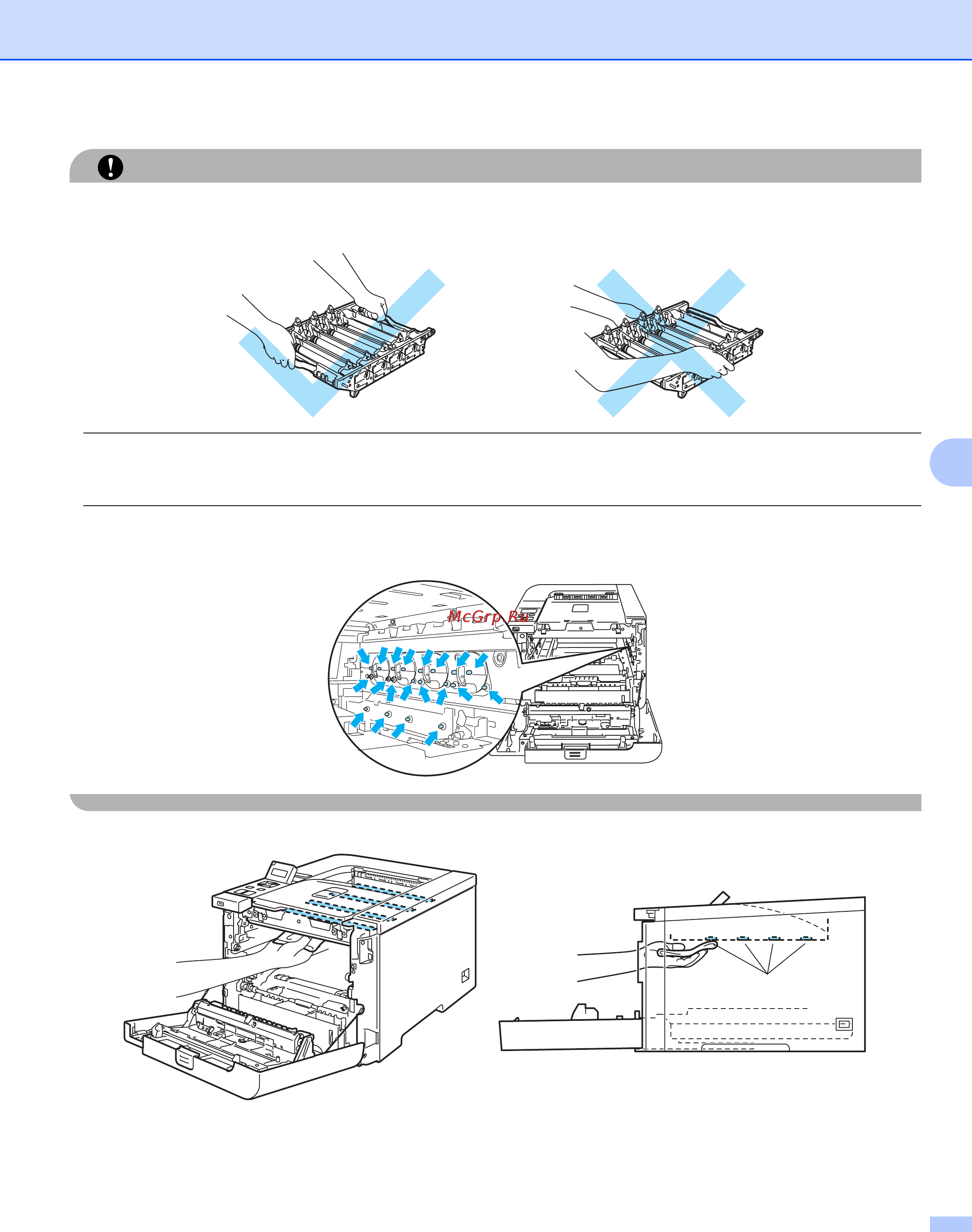 McGrp.Ru