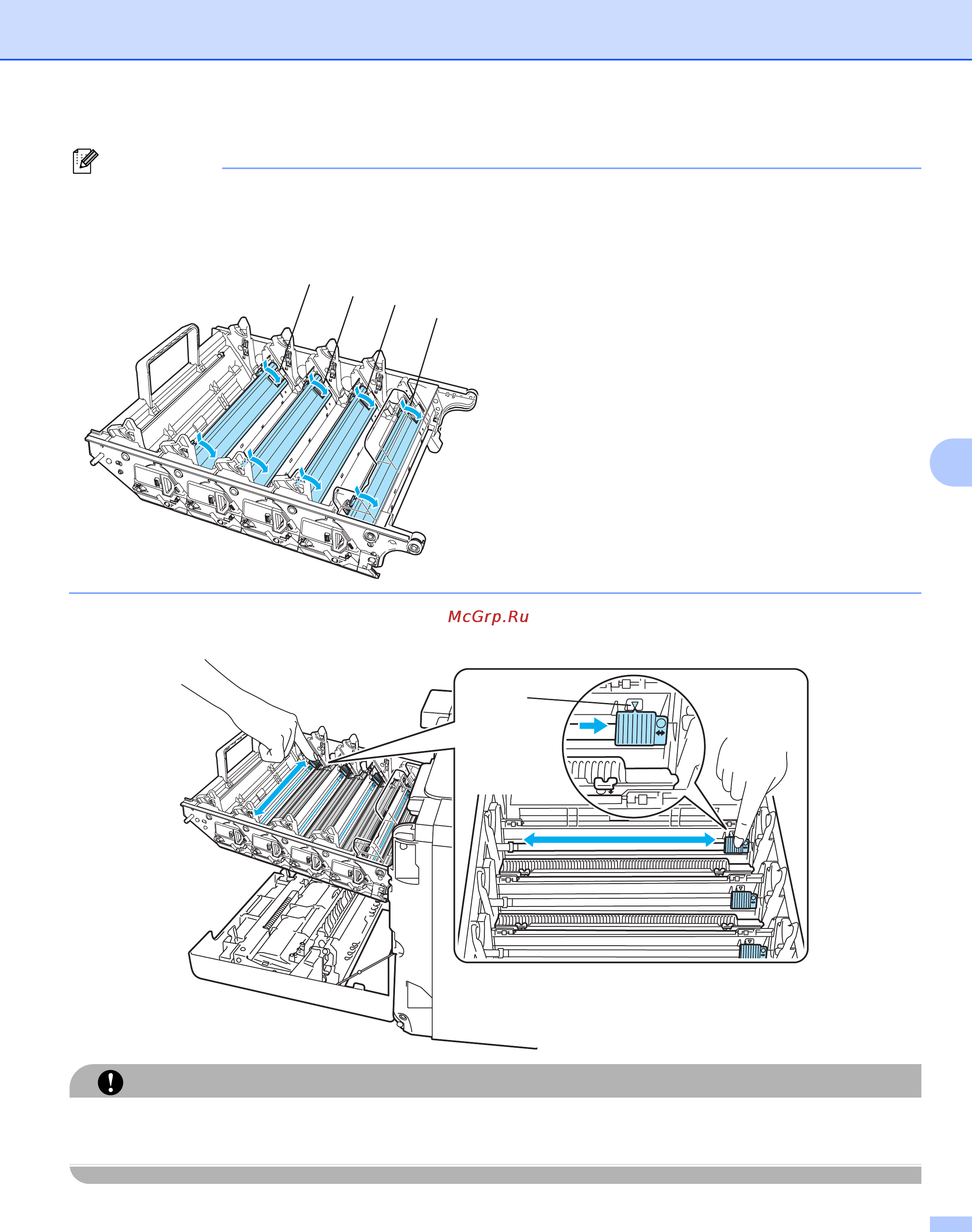 McGrp.Ru