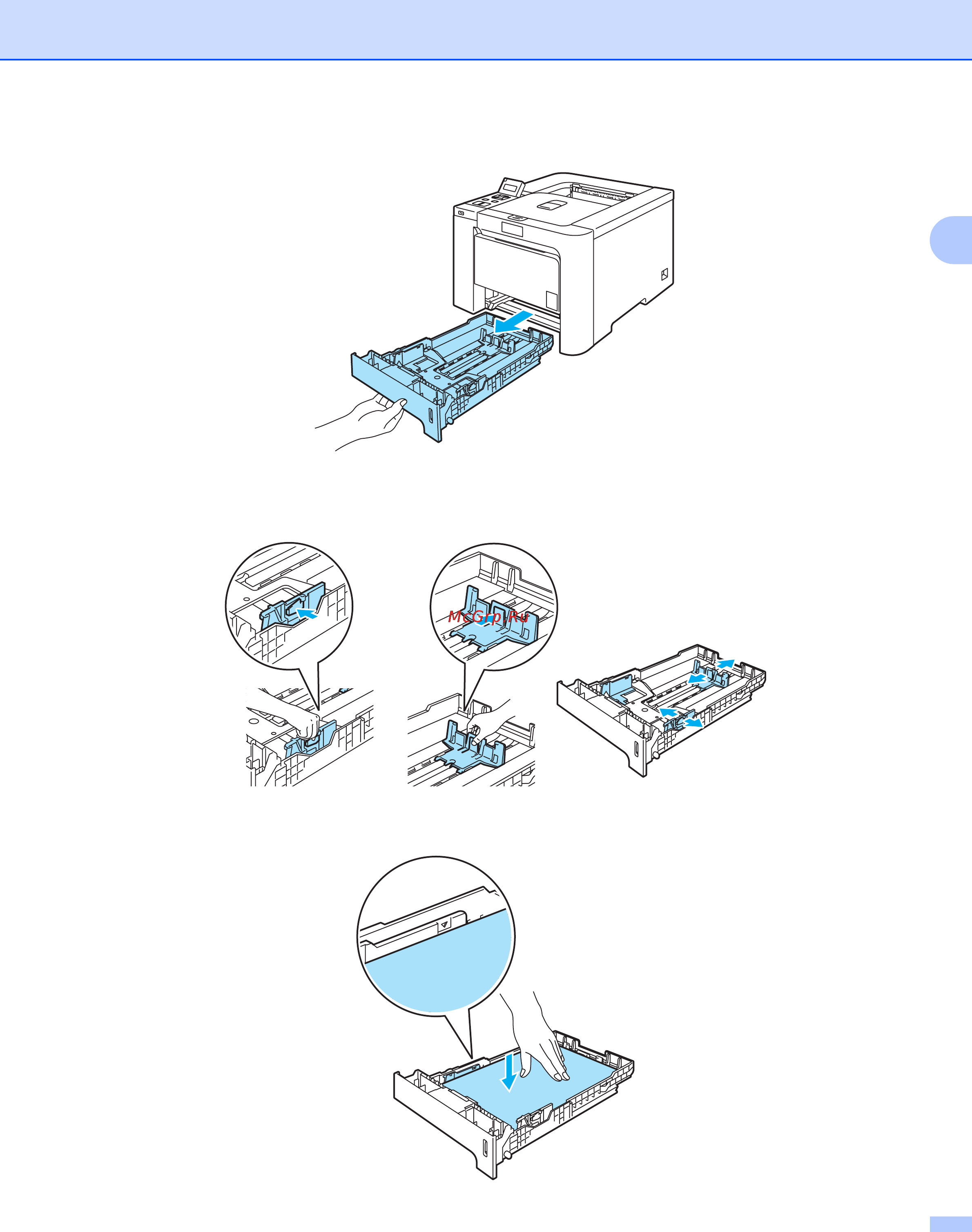 McGrp.Ru