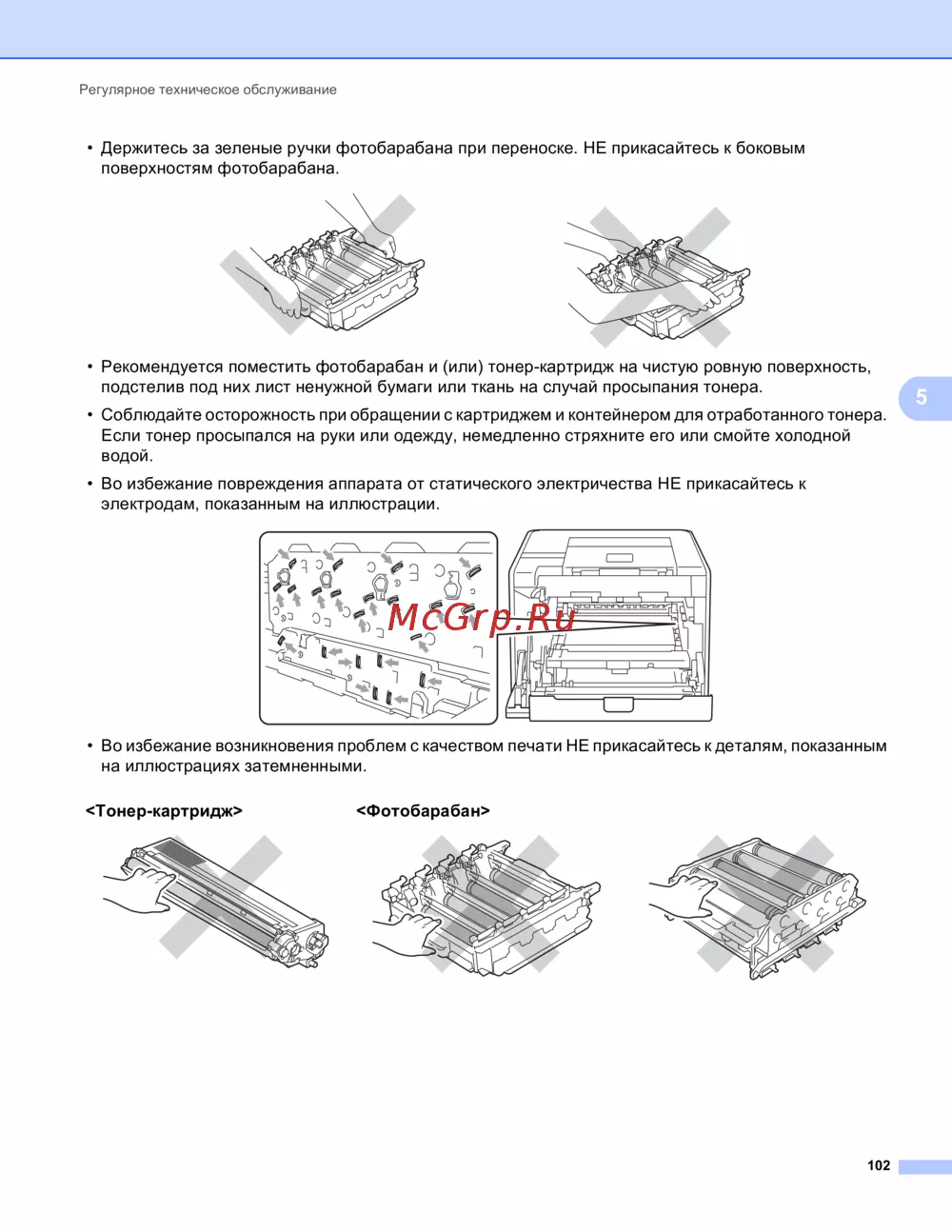 Регулярное техническое обслуживание

• Держитесь за зеленые ручки фотобарабана при переноске. НЕ прикасайтесь к боковым поверхностям фотобарабана.

• Рекомендуется поместить фотобарабан и (или) тонер-картридж на чистую ровную поверхность, подстелив под них лист ненужной бумаги или ткань на случай просыпания тонера.

5

• Соблюдайте осторожность при обращении с картриджем и контейнером для отработанного тонера. Если тонер просыпался на руки или одежду, немедленно стряхните его или смойте холодной водой.

• Во избежание повреждения аппарата от статического электричества НЕ прикасайтесь к электродам, показанным на иллюстрации.

McGrp.Ru

• Во избежание возникновения проблем с качеством печати НЕ прикасайтесь к деталям, показанным на иллюстрациях затемненными.

<Тонер-картридж>

<Фотобарабан>

102