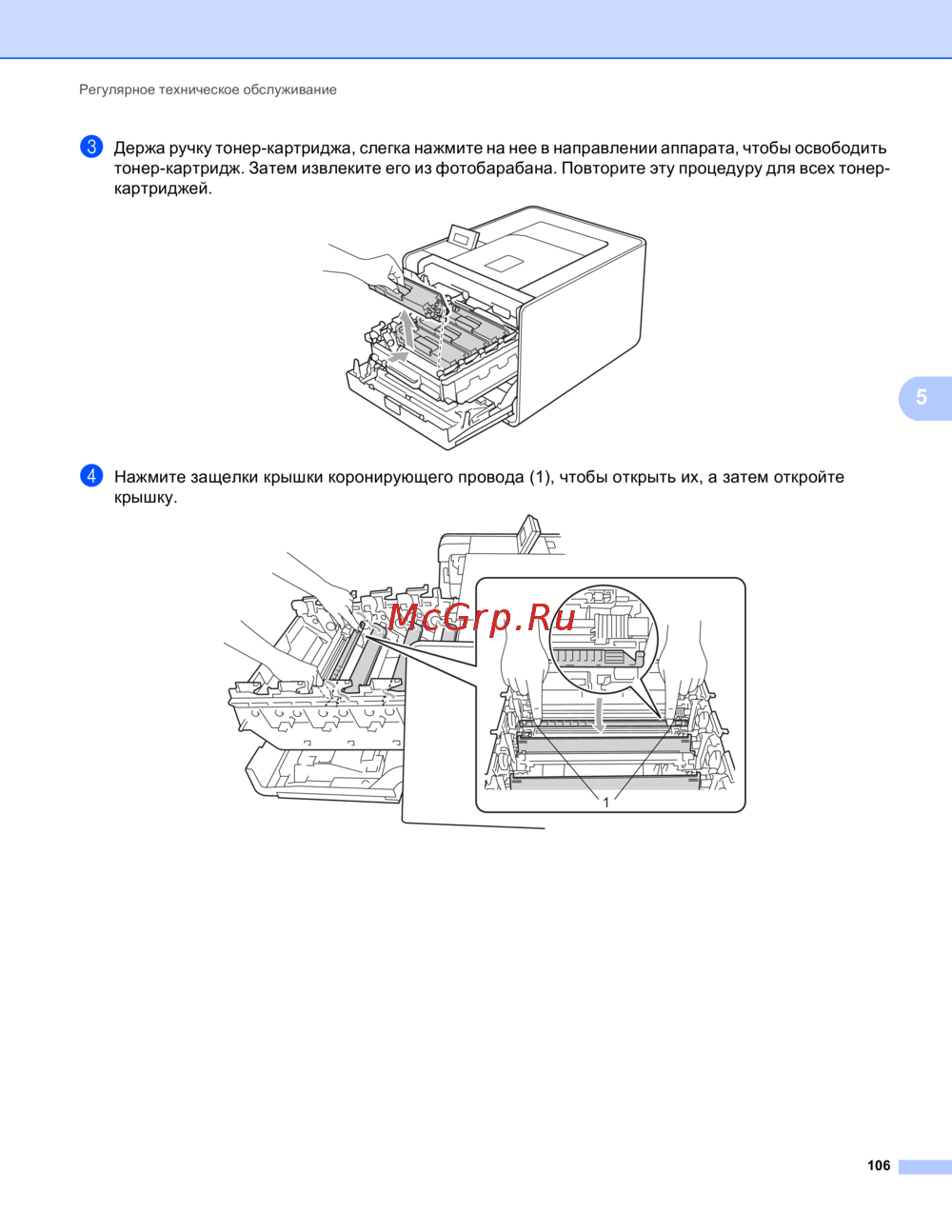 Регулярное техническое обслуживание

3 Держа ручку тонер-картриджа, слегка нажмите на нее в направлении аппарата, чтобы освободить тонер-картридж. Затем извлеките его из фотобарабана. Повторите эту процедуру для всех тонер-картриджей.

5

4 Нажмите защелки крышки коронирующего провода (1), чтобы открыть их, а затем откройте крышку.

McGrp.Ru

1

106