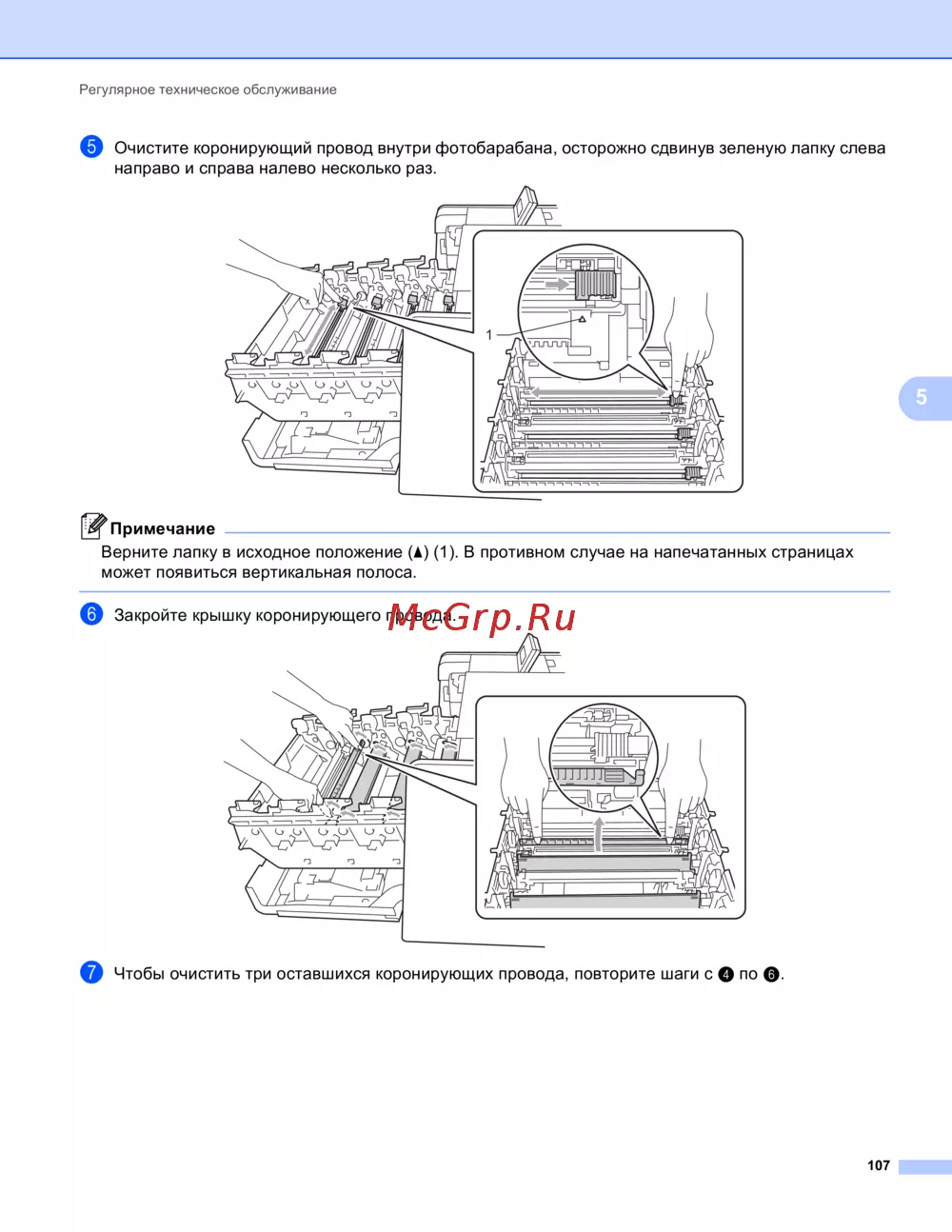 Регулярное техническое обслуживание

5 Очистите коронирующий провод внутри фотобарабана, осторожно сдвинув зеленую лапку слева направо и справа налево несколько раз.

1

5

Примечание

Верните лапку в исходное положение (▲) (1). В противном случае на напечатанных страницах может появиться вертикальная полоса.

6 Закройте крышку коронирующего провода.

McGrp.Ru

7 Чтобы очистить три оставшихся коронирующих провода, повторите шаги с 4 по 6.

107