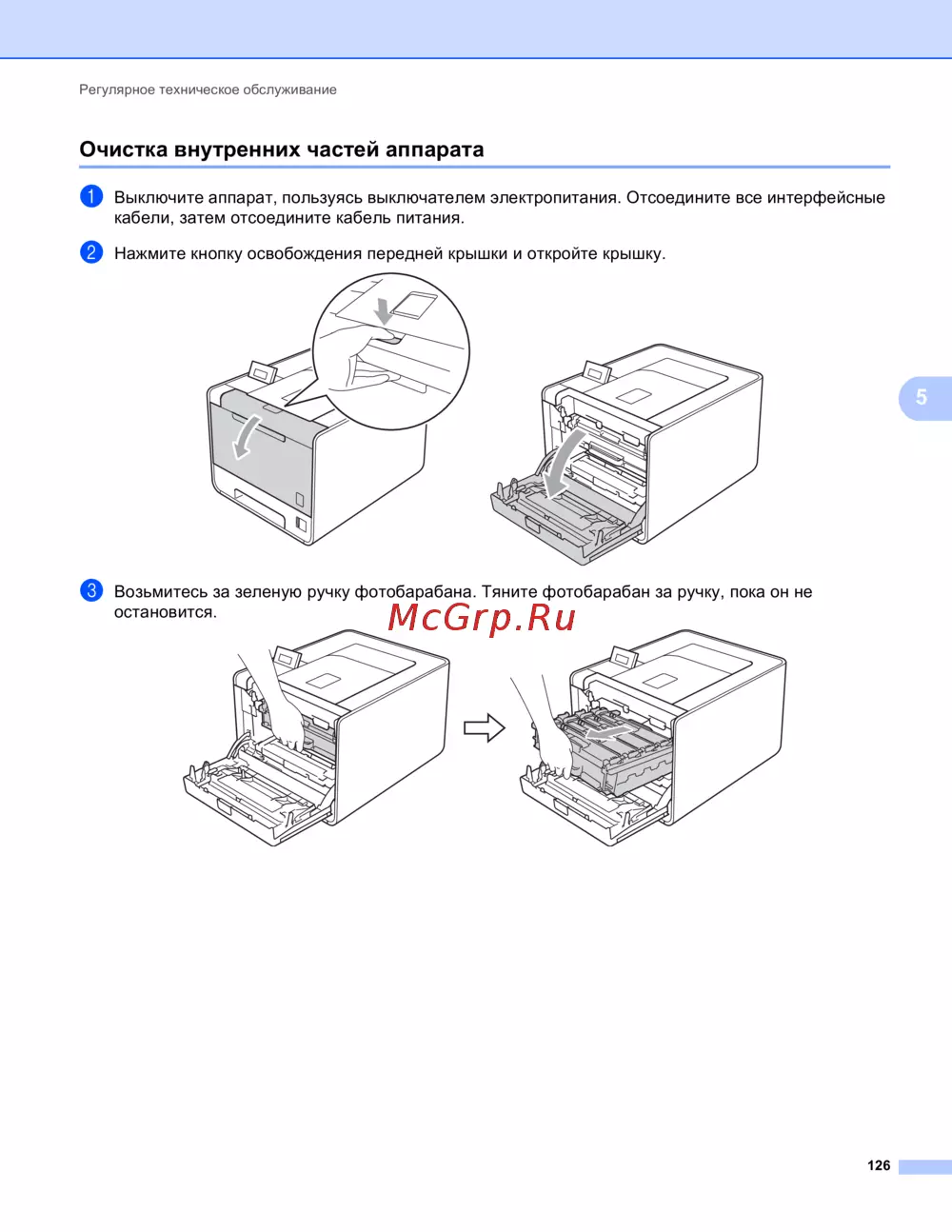 Регулярное техническое обслуживание

Очистка внутренних частей аппарата

1 Выключите аппарат, пользуясь выключателем электропитания. Отсоедините все интерфейсные кабели, затем отсоедините кабель питания.

2 Нажмите кнопку освобождения передней крышки и откройте крышку.

5

3 Возьмитесь за зеленую ручку фотобарабана. Тяните фотобарабан за ручку, пока он не остановится.

McGrp.Ru

126