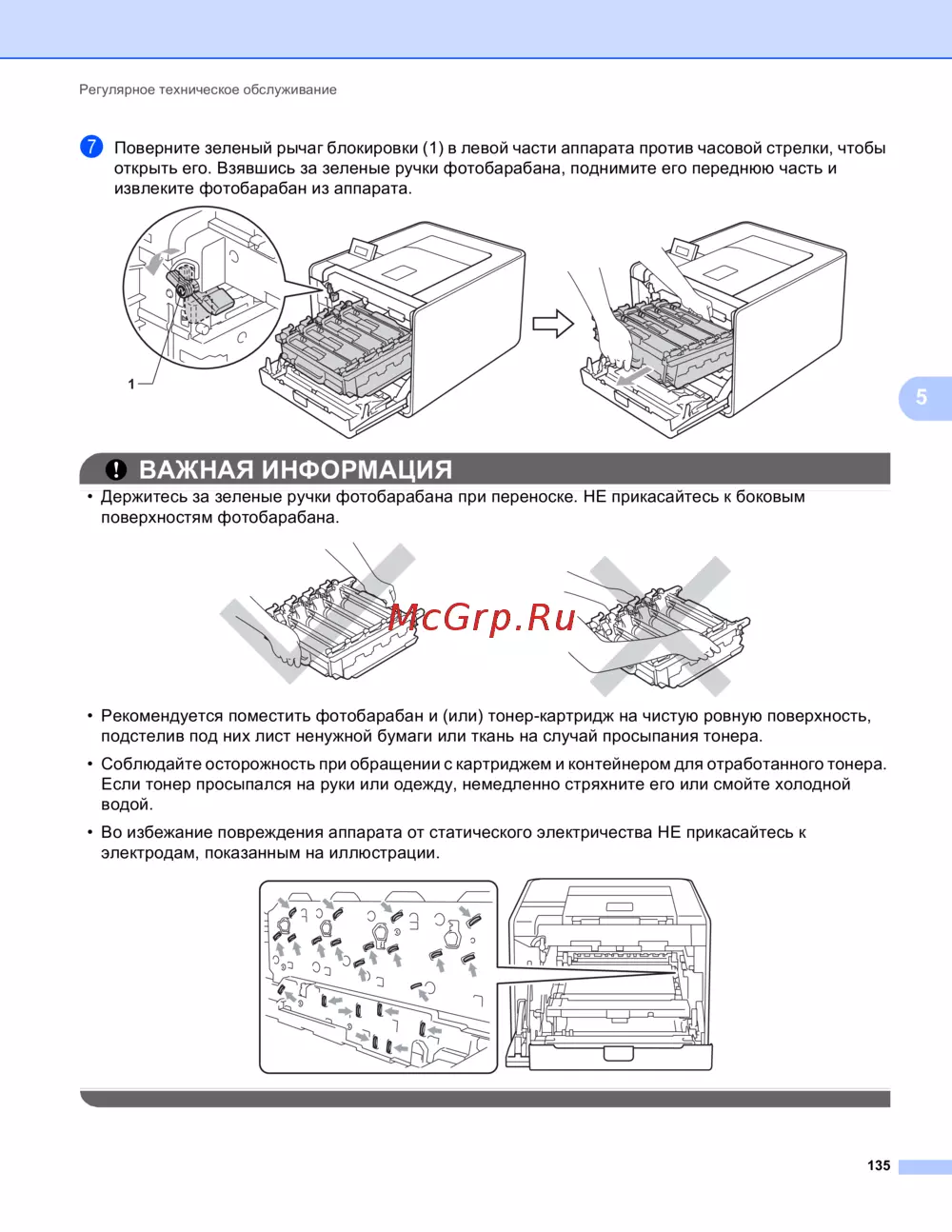 Регулярное техническое обслуживание

7 Поверните зеленый рычаг блокировки (1) в левой части аппарата против часовой стрелки, чтобы открыть его. Взявшись за зеленые ручки фотобарабана, поднимите его переднюю часть и извлеките фотобарабан из аппарата.

1

5

ВАЖНАЯ ИНФОРМАЦИЯ

• Держитесь за зеленые ручки фотобарабана при переноске. НЕ прикасайтесь к боковым поверхностям фотобарабана.

McGrp.Ru

• Рекомендуется поместить фотобарабан и (или) тонер-картридж на чистую ровную поверхность, подстелив под них лист ненужной бумаги или ткань на случай просыпания тонера.

• Соблюдайте осторожность при обращении с картриджем и контейнером для отработанного тонера. Если тонер просыпался на руки или одежду, немедленно стряхните его или смойте холодной водой.

• Во избежание повреждения аппарата от статического электричества НЕ прикасайтесь к электродам, показанным на иллюстрации.

135