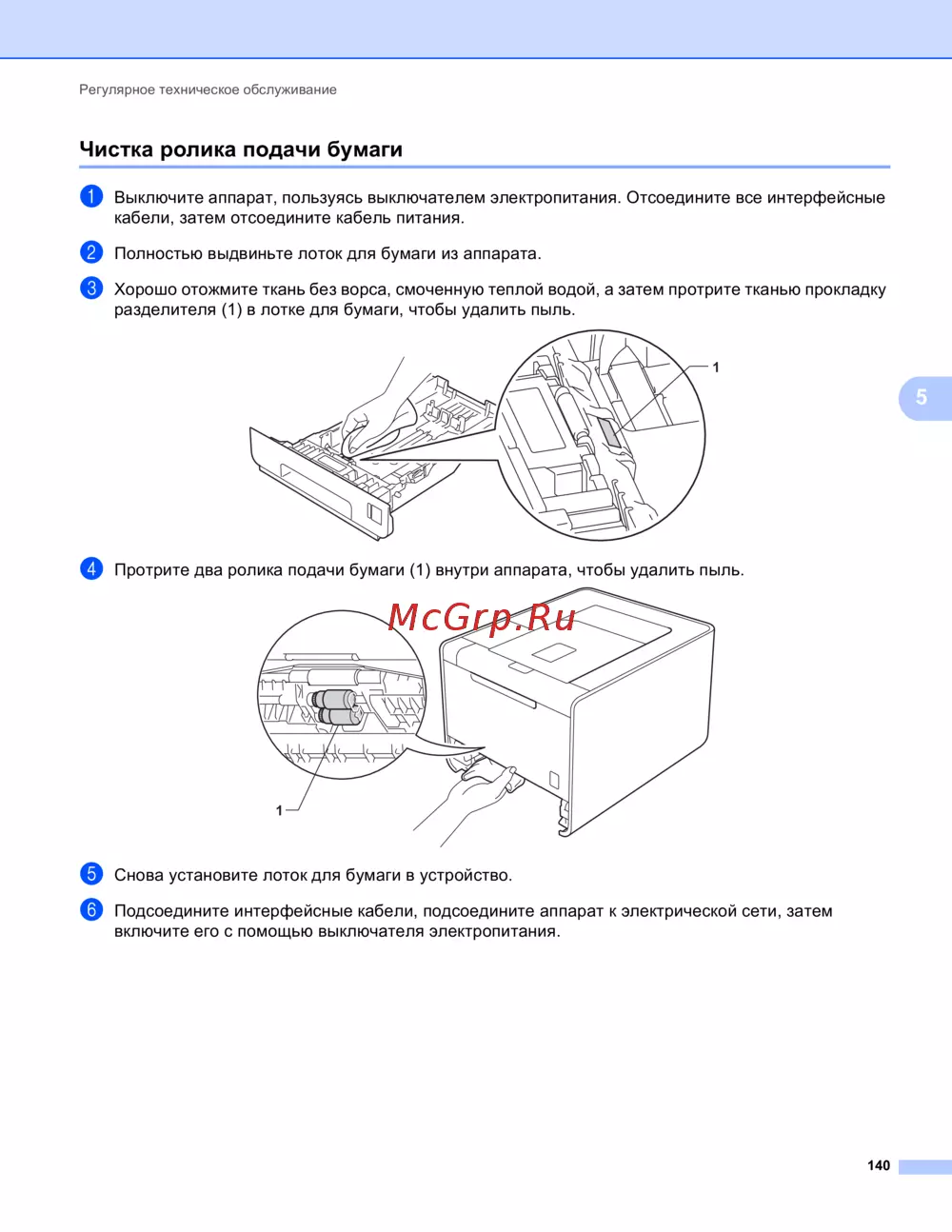 Регулярное техническое обслуживание

Чистка ролика подачи бумаги

1 Выключите аппарат, пользуясь выключателем электропитания. Отсоедините все интерфейсные кабели, затем отсоедините кабель питания.

2 Полностью выдвиньте лоток для бумаги из аппарата.

3 Хорошо отожмите ткань без ворса, смоченную теплой водой, а затем протрите тканью прокладку разделителя (1) в лотке для бумаги, чтобы удалить пыль.

1

5

4 Протрите два ролика подачи бумаги (1) внутри аппарата, чтобы удалить пыль.

McGrp.Ru

1

5 Снова установите лоток для бумаги в устройство.

6 Подсоедините интерфейсные кабели, подсоедините аппарат к электрической сети, затем включите его с помощью выключателя электропитания.

140