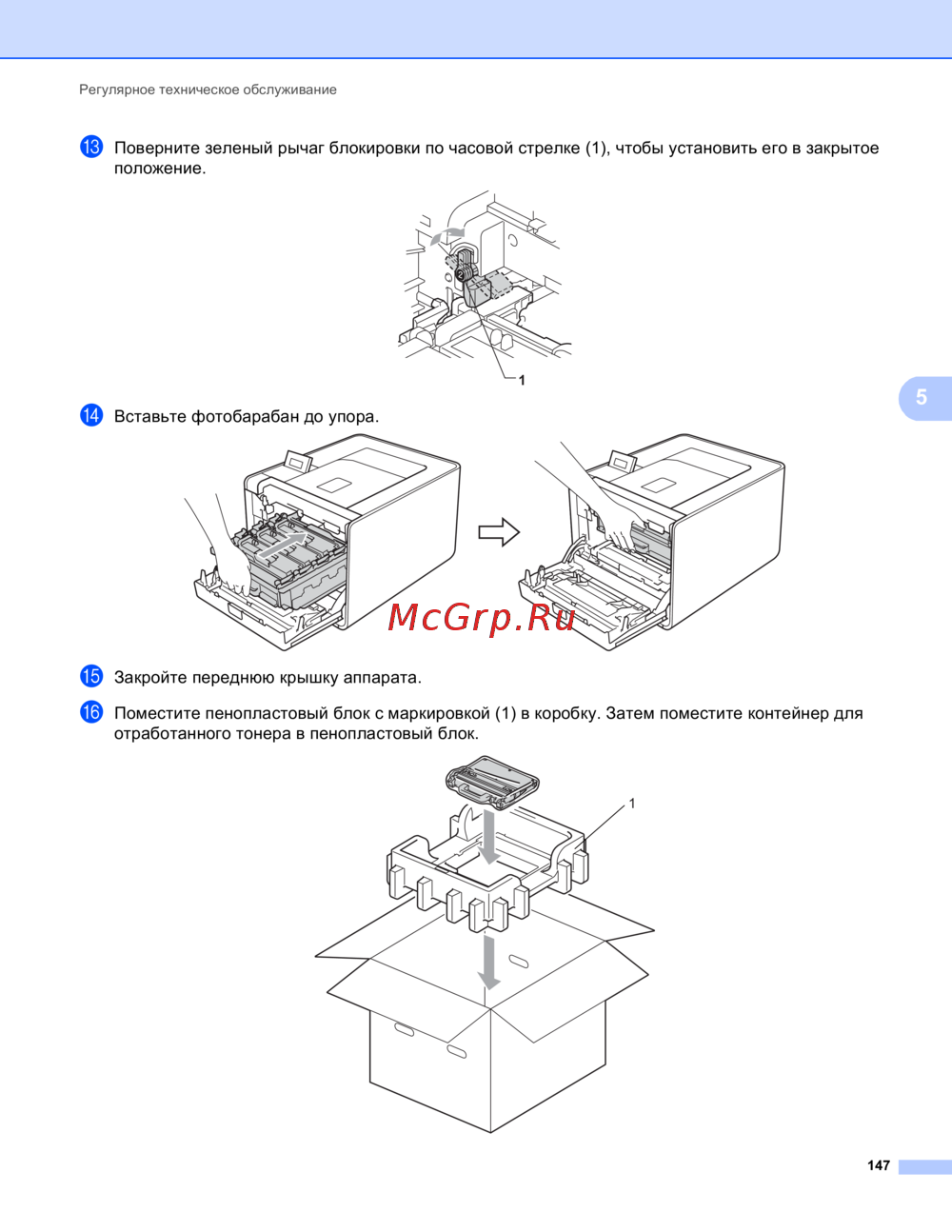 Регулярное техническое обслуживание

13 Поверните зеленый рычаг блокировки по часовой стрелке (1), чтобы установить его в закрытое положение.

1

5

14 Вставьте фотобарабан до упора.

McGrp.Ru

15 Закройте переднюю крышку аппарата.

16 Поместите пенопластовый блок с маркировкой (1) в коробку. Затем поместите контейнер для отработанного тонера в пенопластовый блок.

1

147