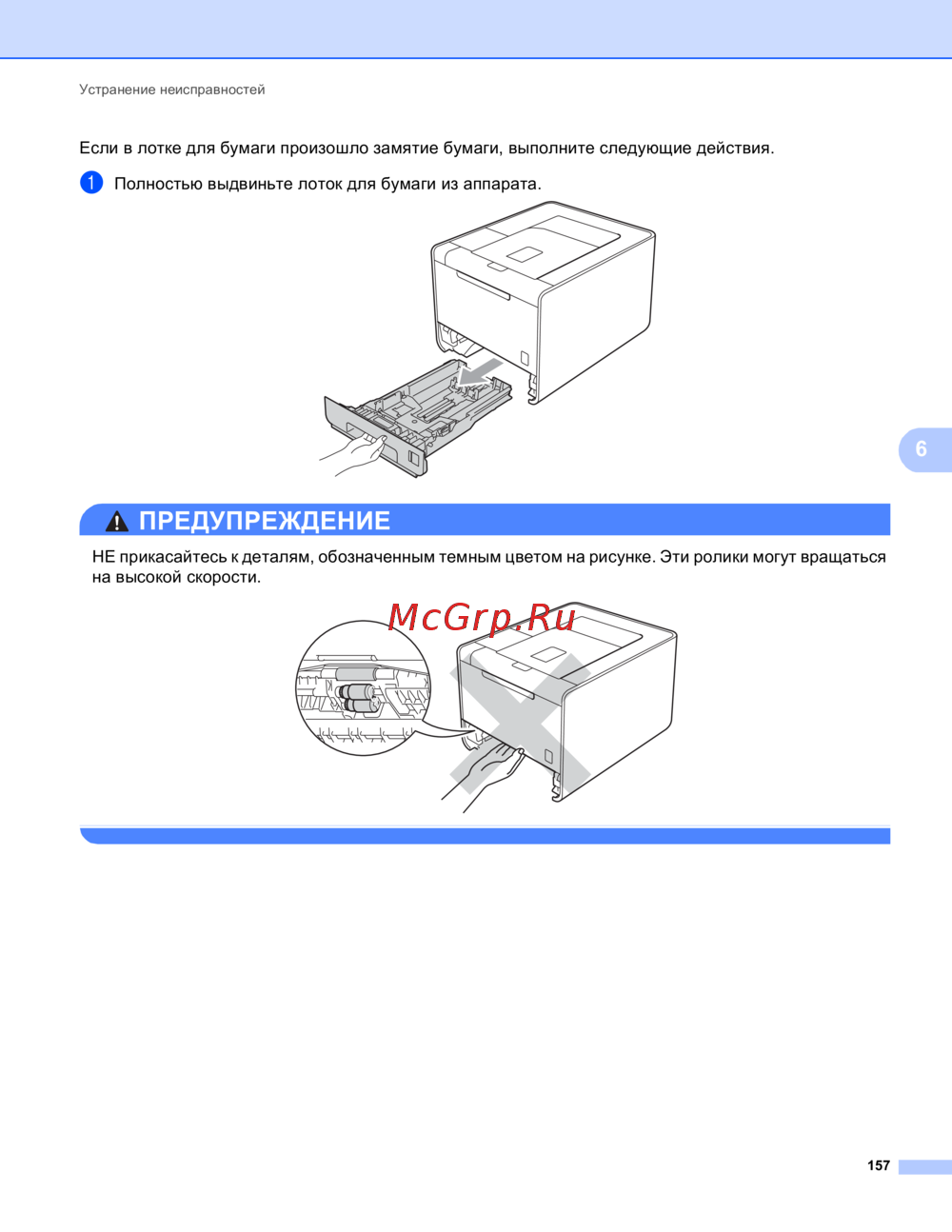 Устранение неисправностей

Если в лотке для бумаги произошло замятие бумаги, выполните следующие действия.

1 Полностью выдвиньте лоток для бумаги из аппарата.

6

ПРЕДУПРЕЖДЕНИЕ

НЕ прикасайтесь к деталям, обозначенным темным цветом на рисунке. Эти ролики могут вращаться на высокой скорости.

McGrp.Ru

157