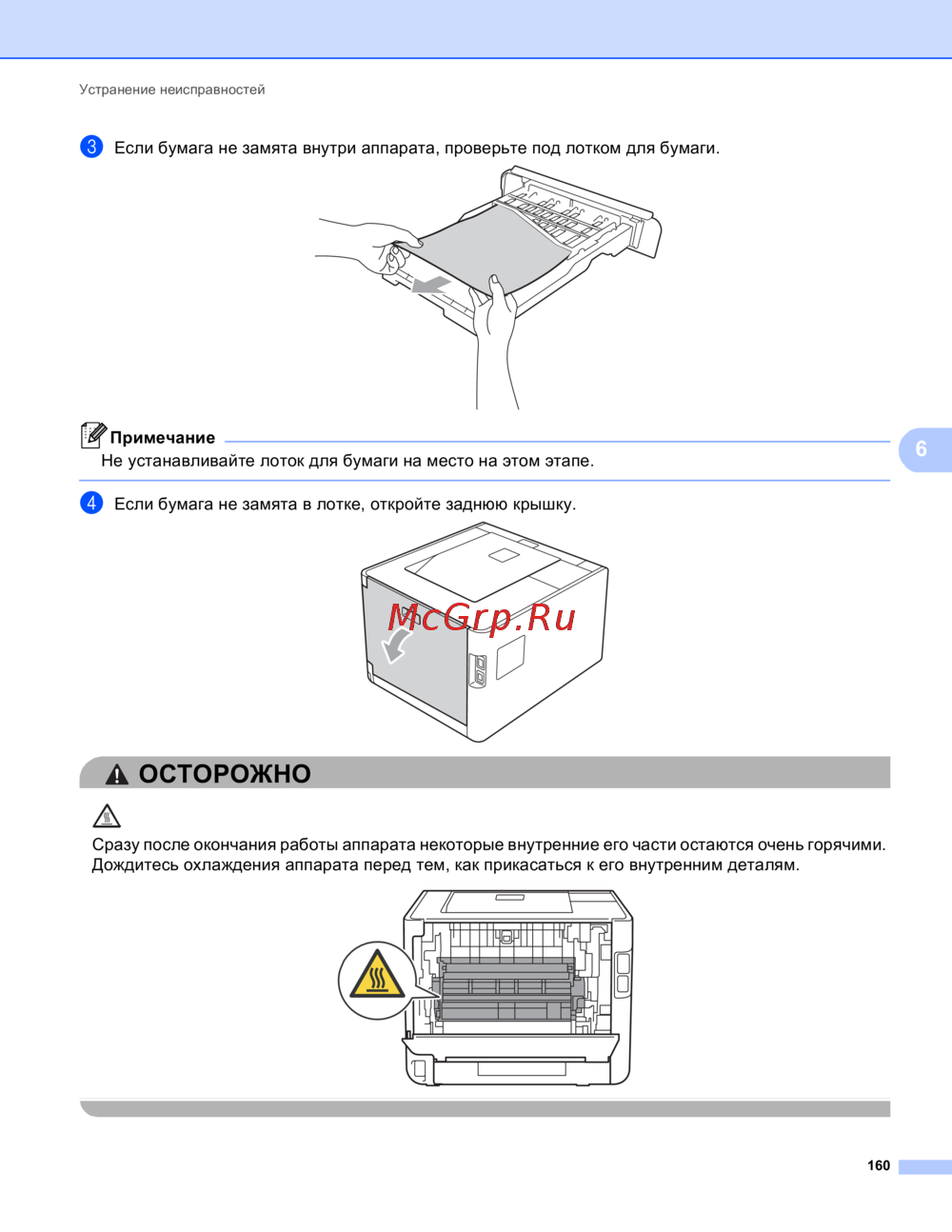 Устранение неисправностей

3 Если бумага не замята внутри аппарата, проверьте под лотком для бумаги.

Примечание
Не устанавливайте лоток для бумаги на место на этом этапе.

6

4 Если бумага не замята в лотке, откройте заднюю крышку.

McGrp.Ru

ОСТОРОЖНО

Сразу после окончания работы аппарата некоторые внутренние его части остаются очень горячими. Дождитесь охлаждения аппарата перед тем, как прикасаться к его внутренним деталям.

160